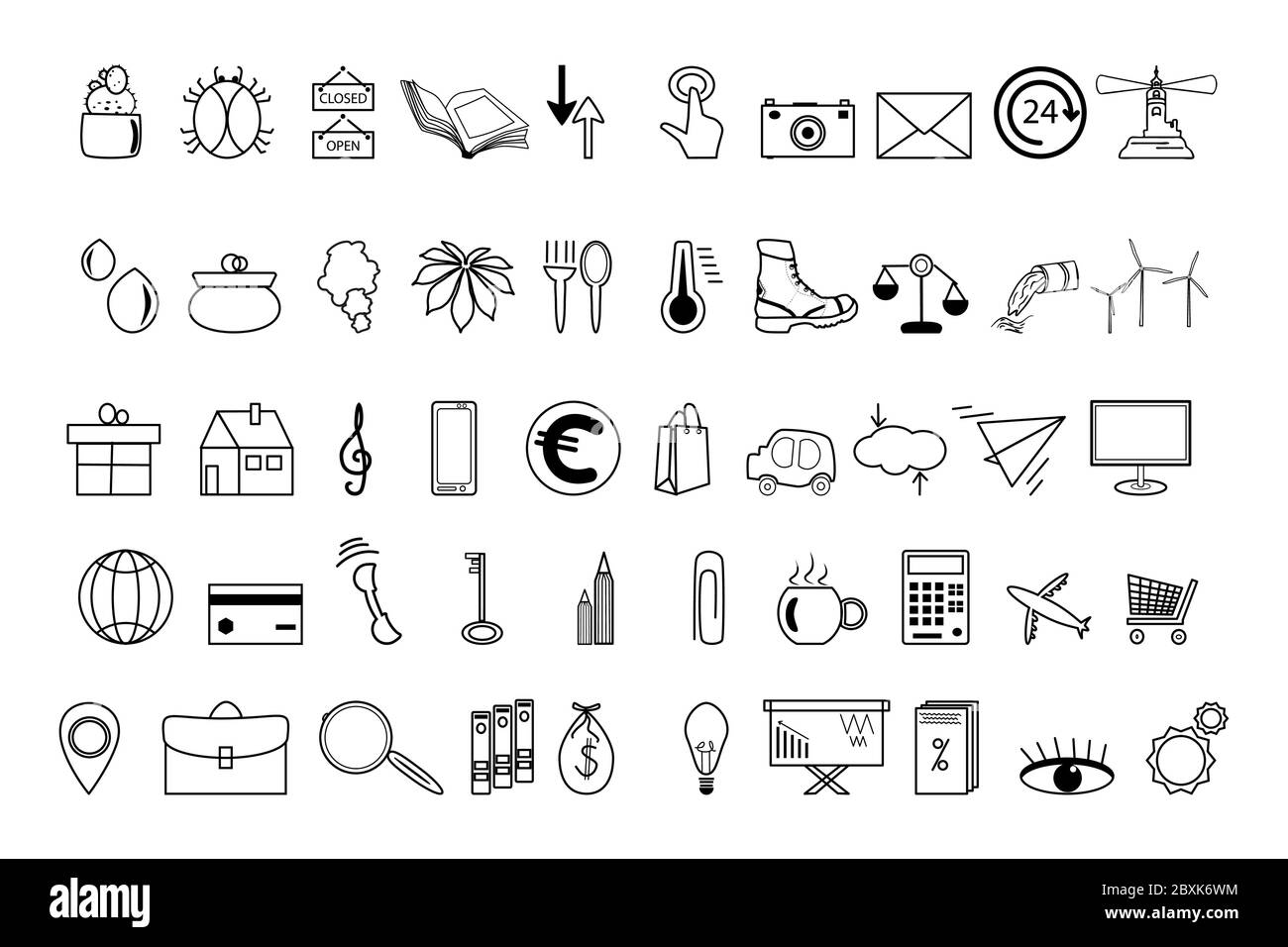 CLOSED
OPEN
24
€
$
%
alamy
Image ID: 2BXK6WM
www.alamy.com