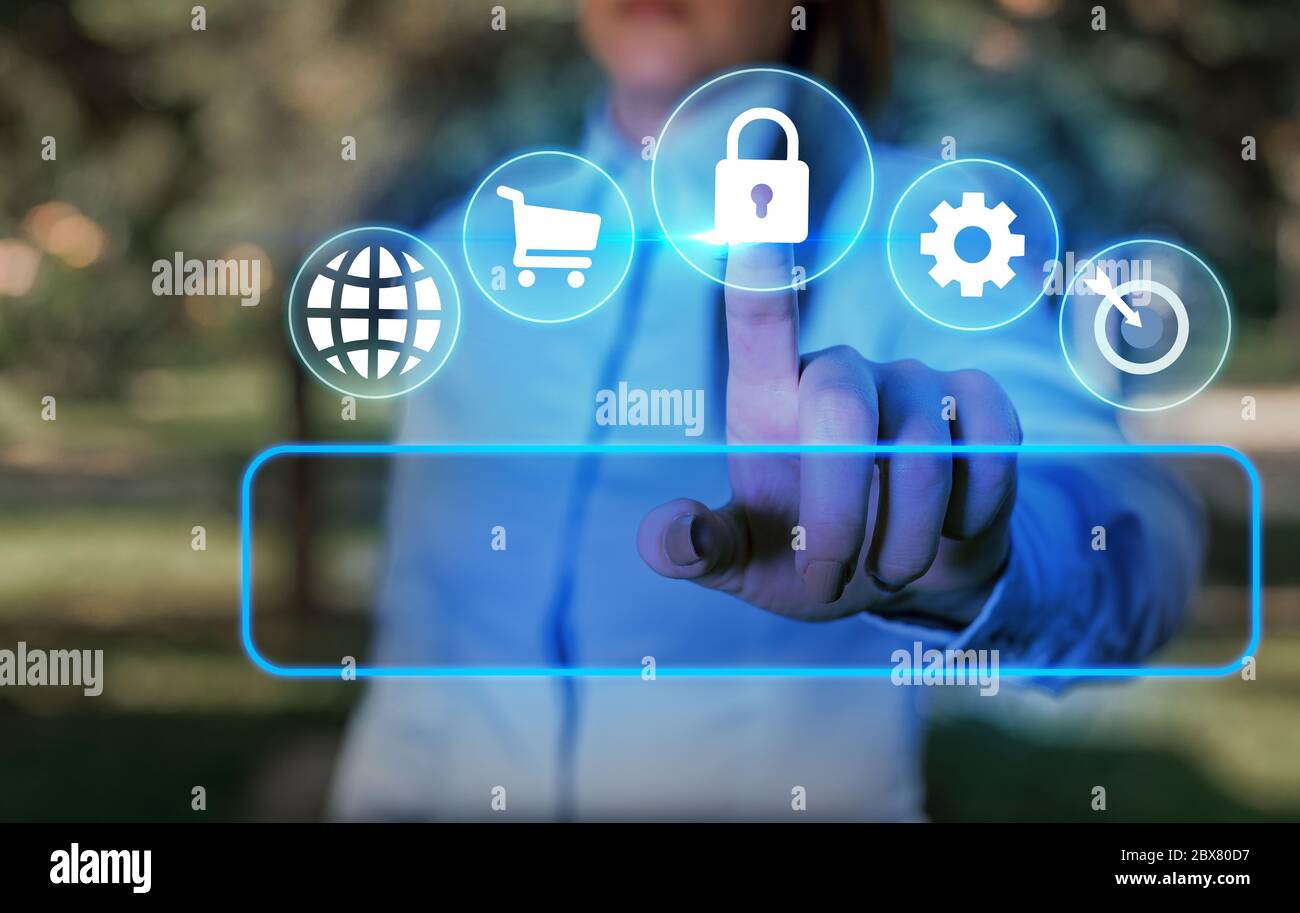 alamy

alamy

alamy

alamy

alamy

alamy

Image ID: 2BX80D7
www.alamy.com