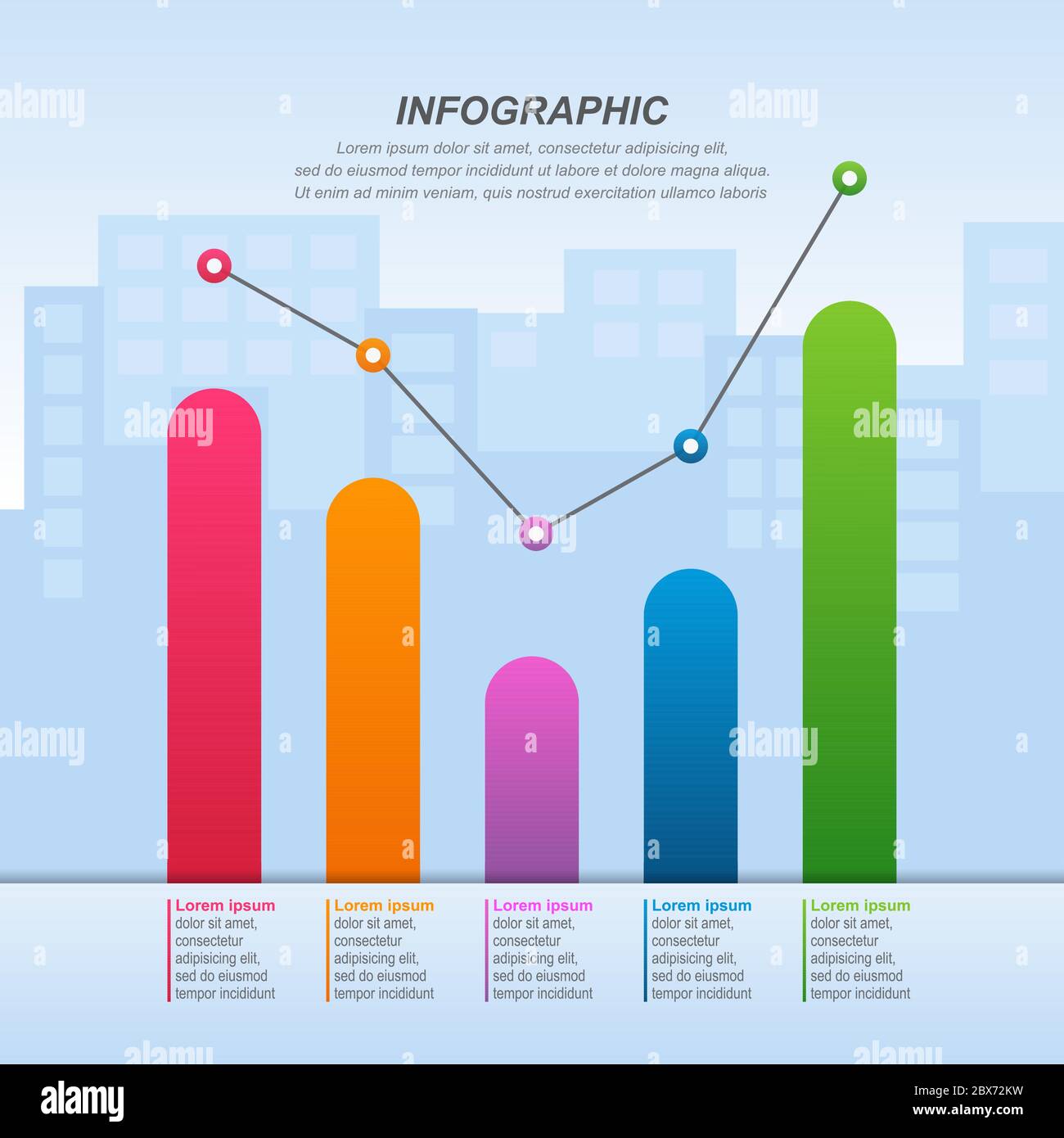 INFOGRAPHIC

Lorem ipsum dolor sit amet, consectetur adipisicing elit, sed do eiusmod tempor incididunt ut labore et dolore magna aliqua. Ut enim ad minim veniam, quis nostrud exercitation ullamco laboris

Lorem ipsum
dolor sit amet, consectetur adipisicing elit, sed do eiusmod tempor incididunt

Lorem ipsum
dolor sit amet, consectetur adipisicing elit, sed do eiusmod tempor incididunt

Lorem ipsum
dolor sit amet, consectetur adipisicing elit, sed do eiusmod tempor incididunt

Lorem ipsum
dolor sit amet, consectetur adipisicing elit, sed do eiusmod tempor incididunt

Lorem ipsum
dolor sit amet, consectetur adipisicing elit, sed do eiusmod tempor incididunt

alamy
Image ID: 2BX72KW
www.alamy.com