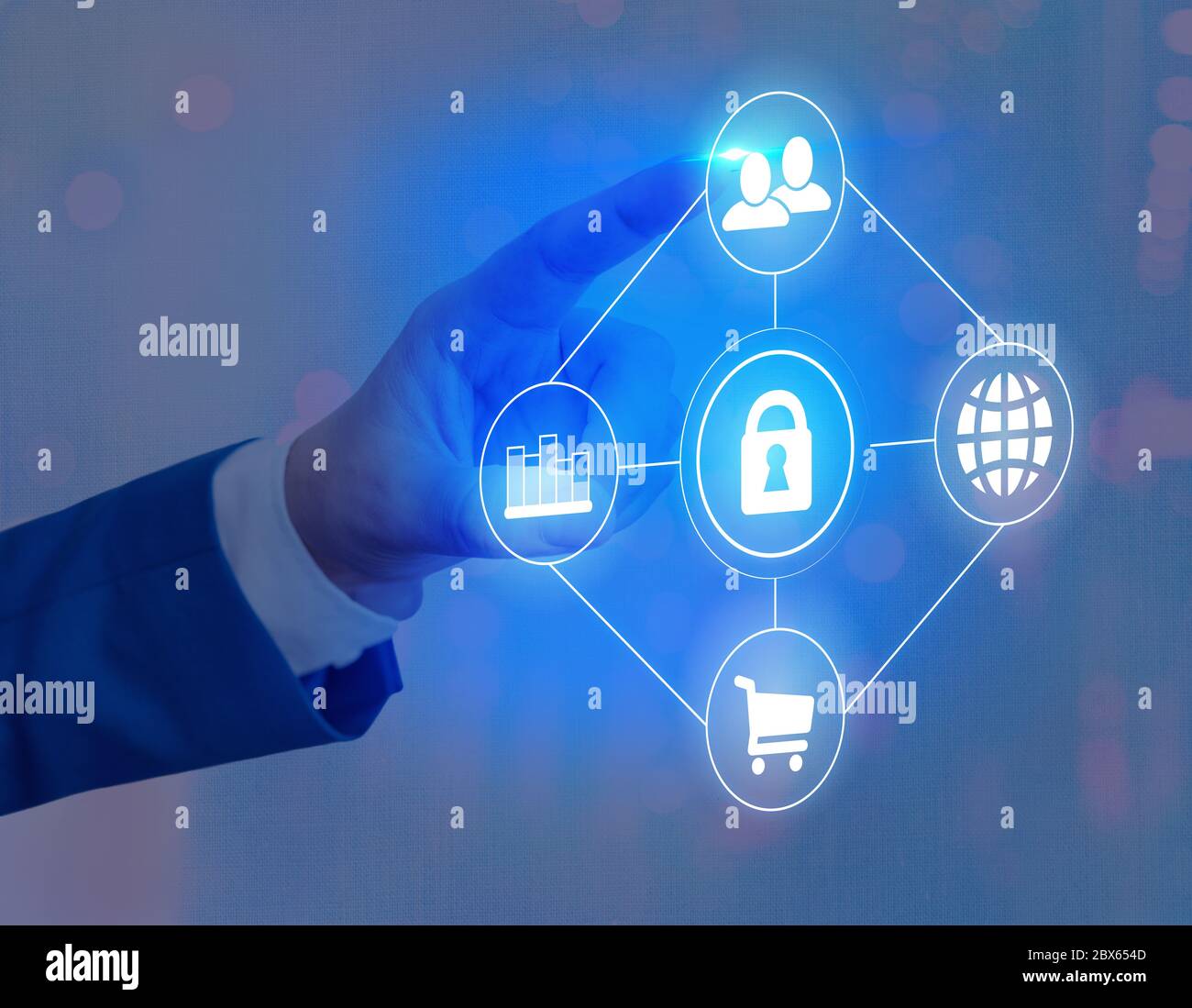 alamy
alamy
alamy
alamy
alamy

alamy
Image ID: 2BX654D
www.alamy.com