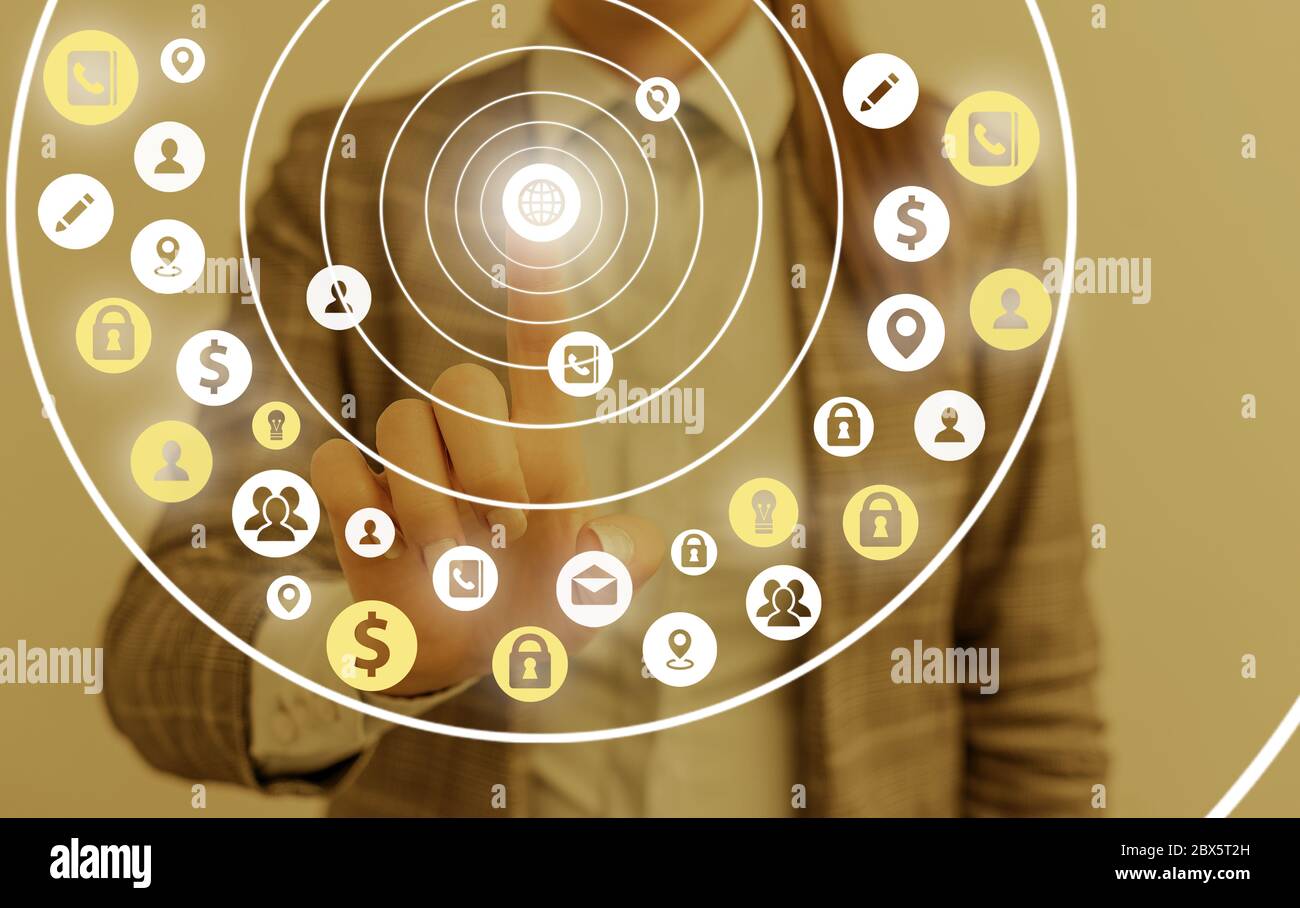 alamy
alamy
alamy
alamy
alamy

alamy

Image ID: 2BX5T2H
www.alamy.com