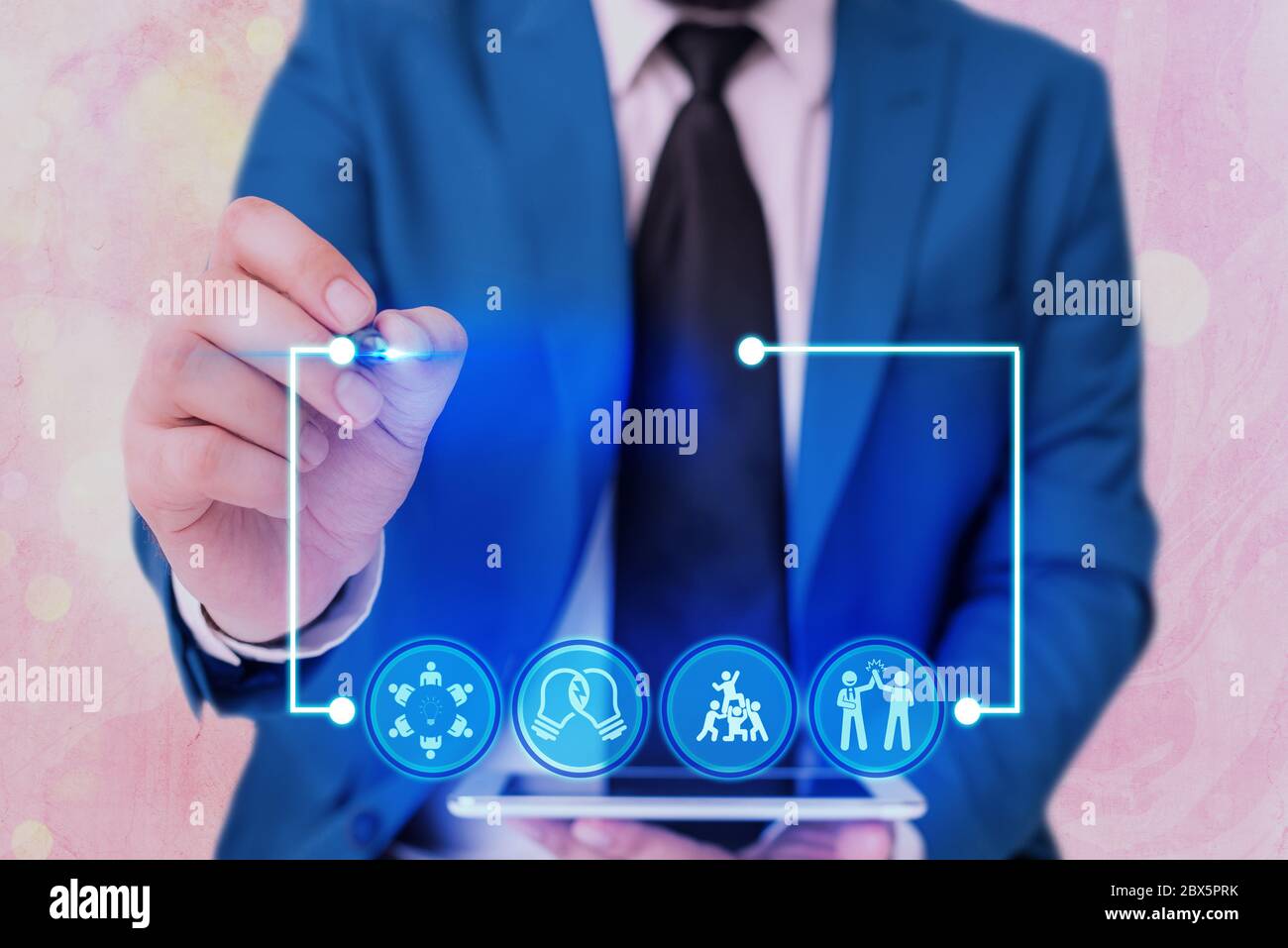 alamy

alamy

alamy

alamy

alamy

alamy

Image ID: 2BX5PRK
www.alamy.com