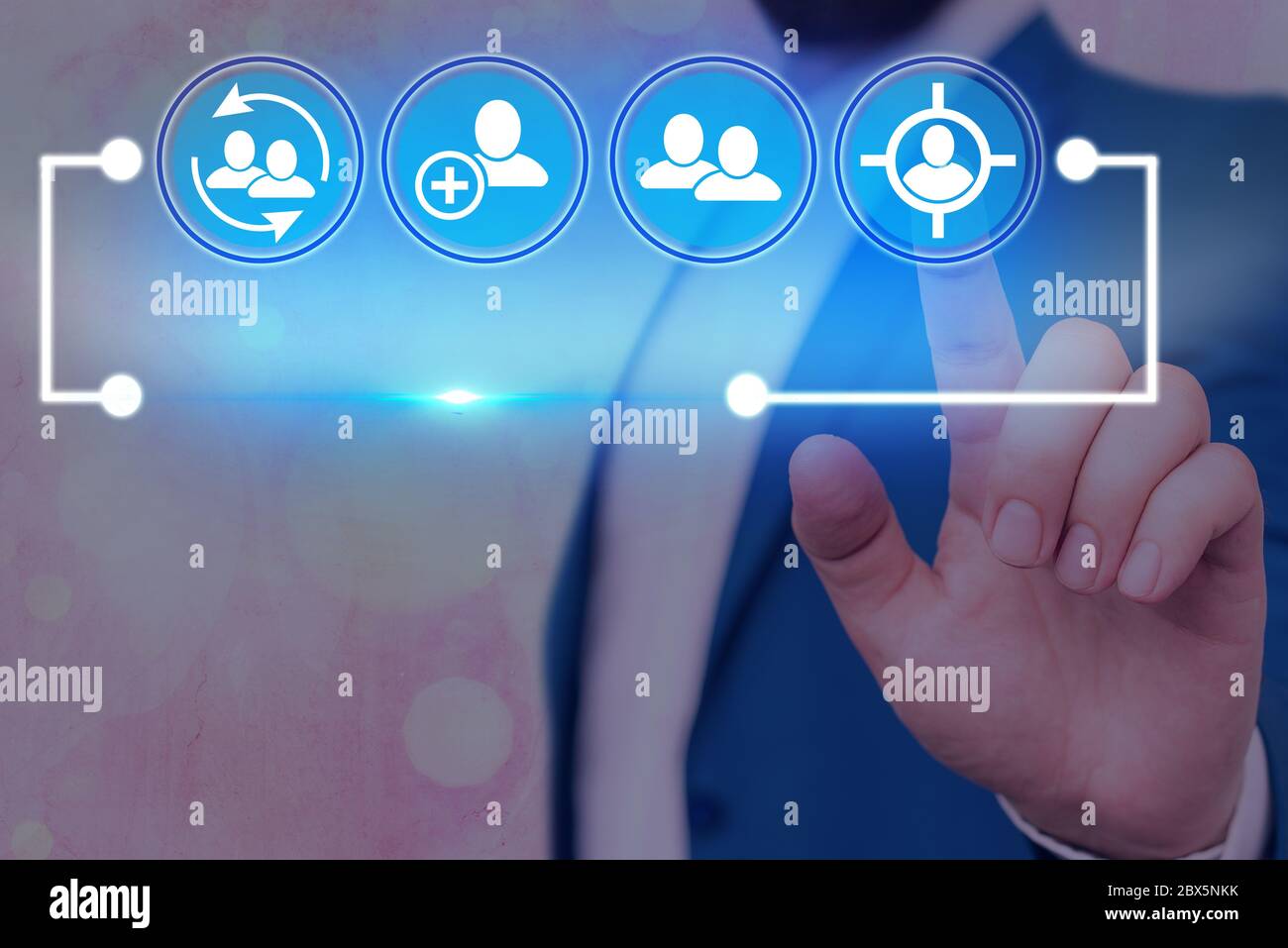 alamy
alamy
alamy
alamy
alamy

alamy
Image ID: 2BX5NKK
www.alamy.com