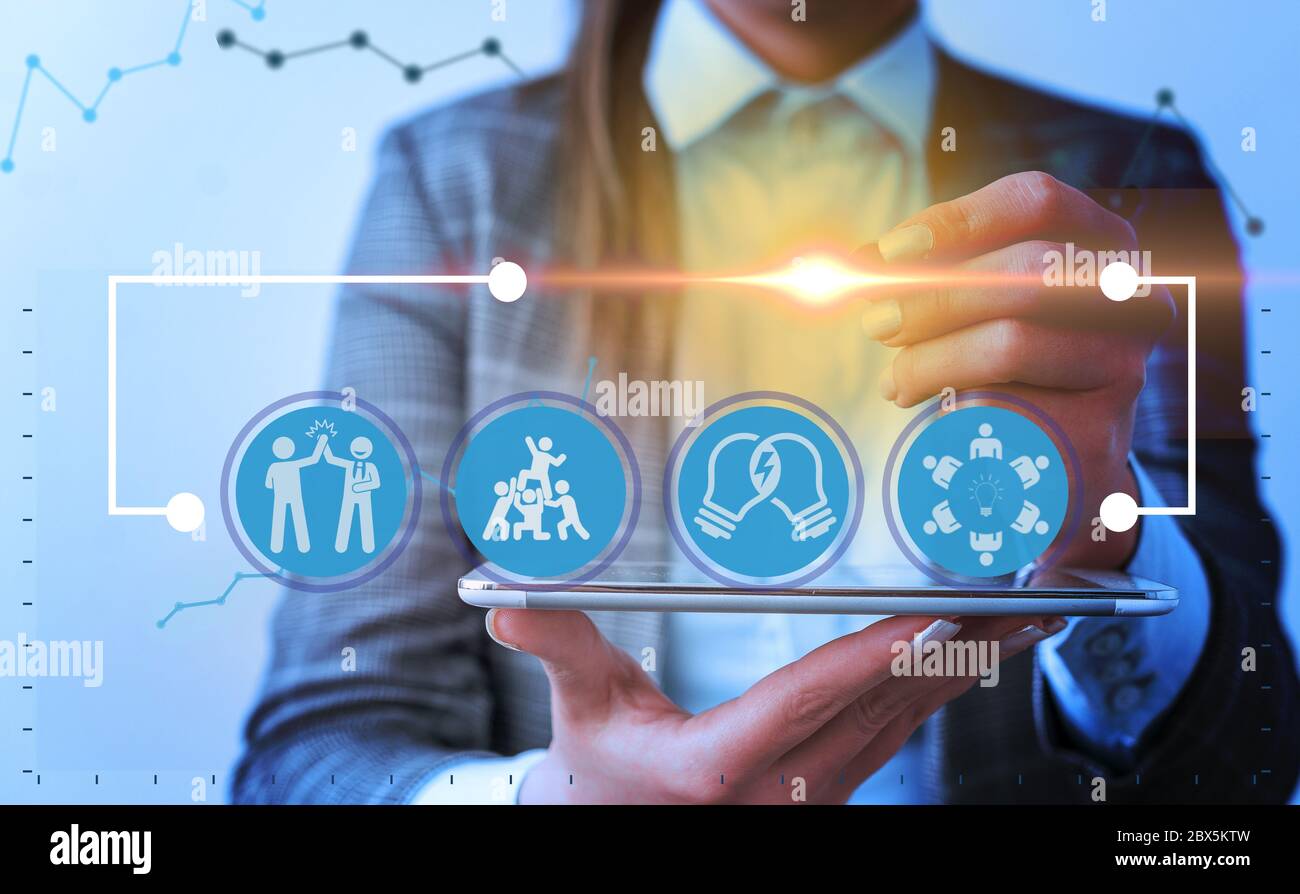 alamy
alamy
alamy
alamy
alamy

alamy

Image ID: 2BX5KTW
www.alamy.com