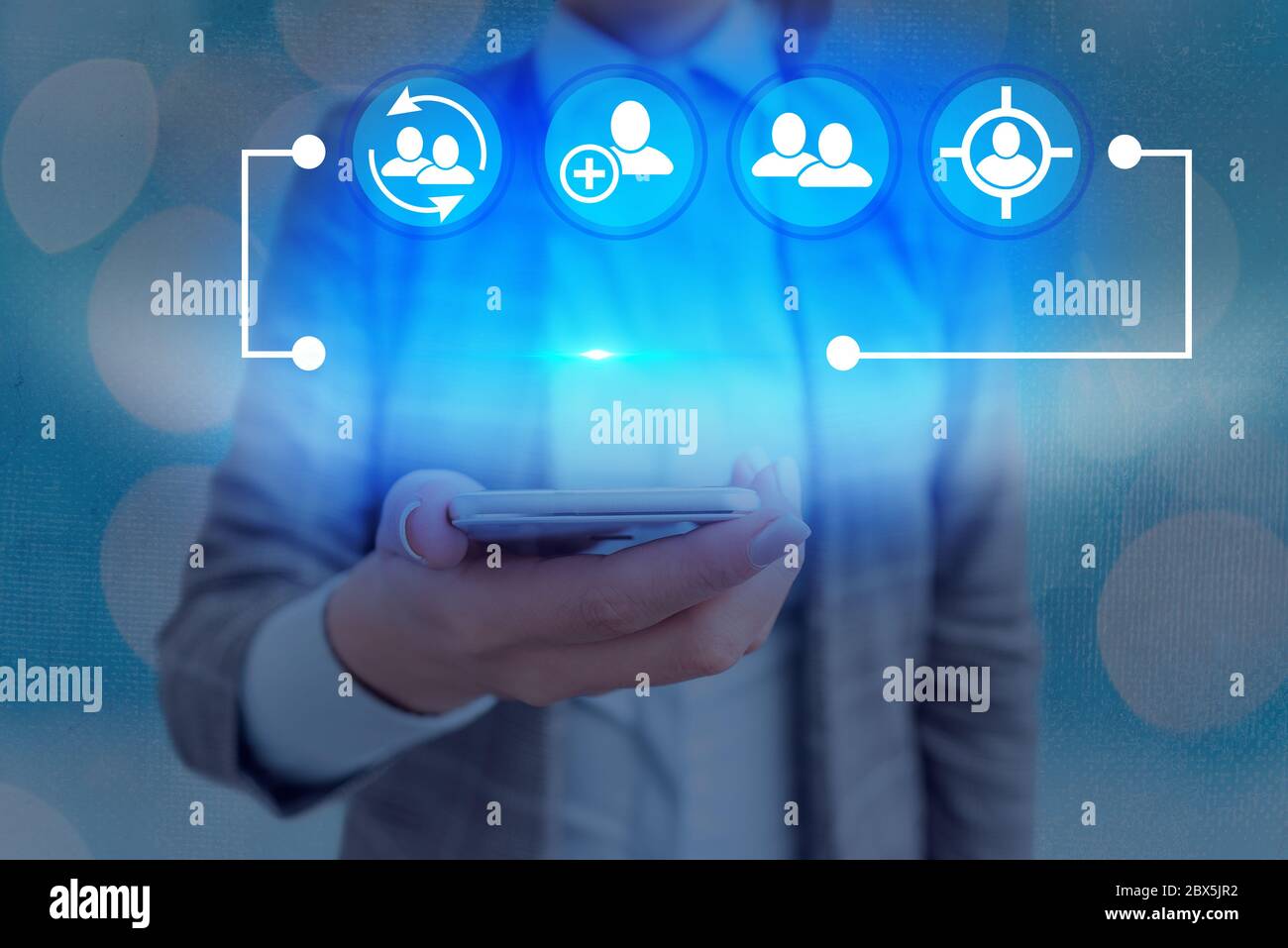 alamy

alamy

alamy

alamy

alamy

alamy

Image ID: 2BX5JR2
www.alamy.com