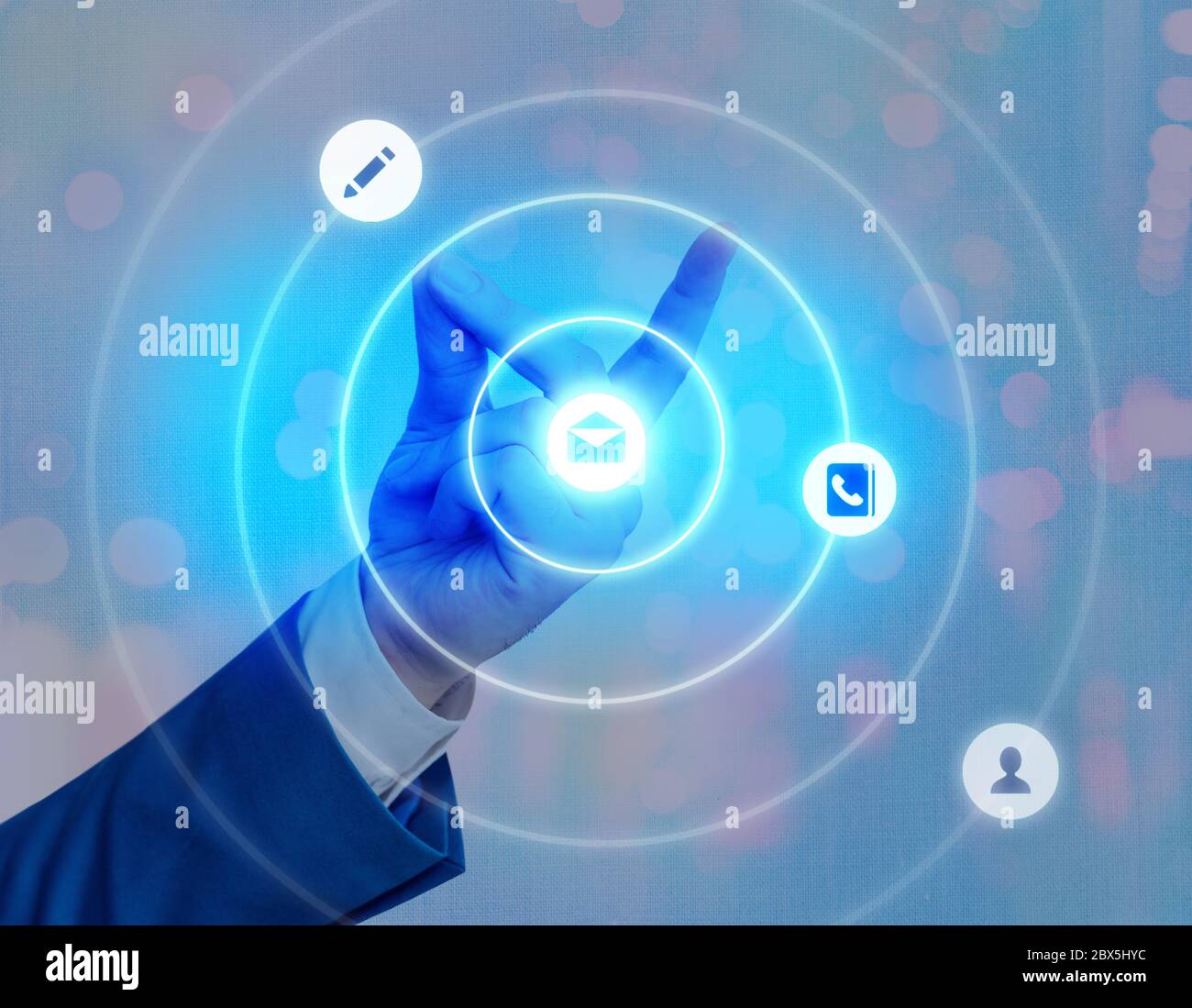 alamy
alamy
alamy
alamy

alamy
Image ID: 2BX5HYC
www.alamy.com