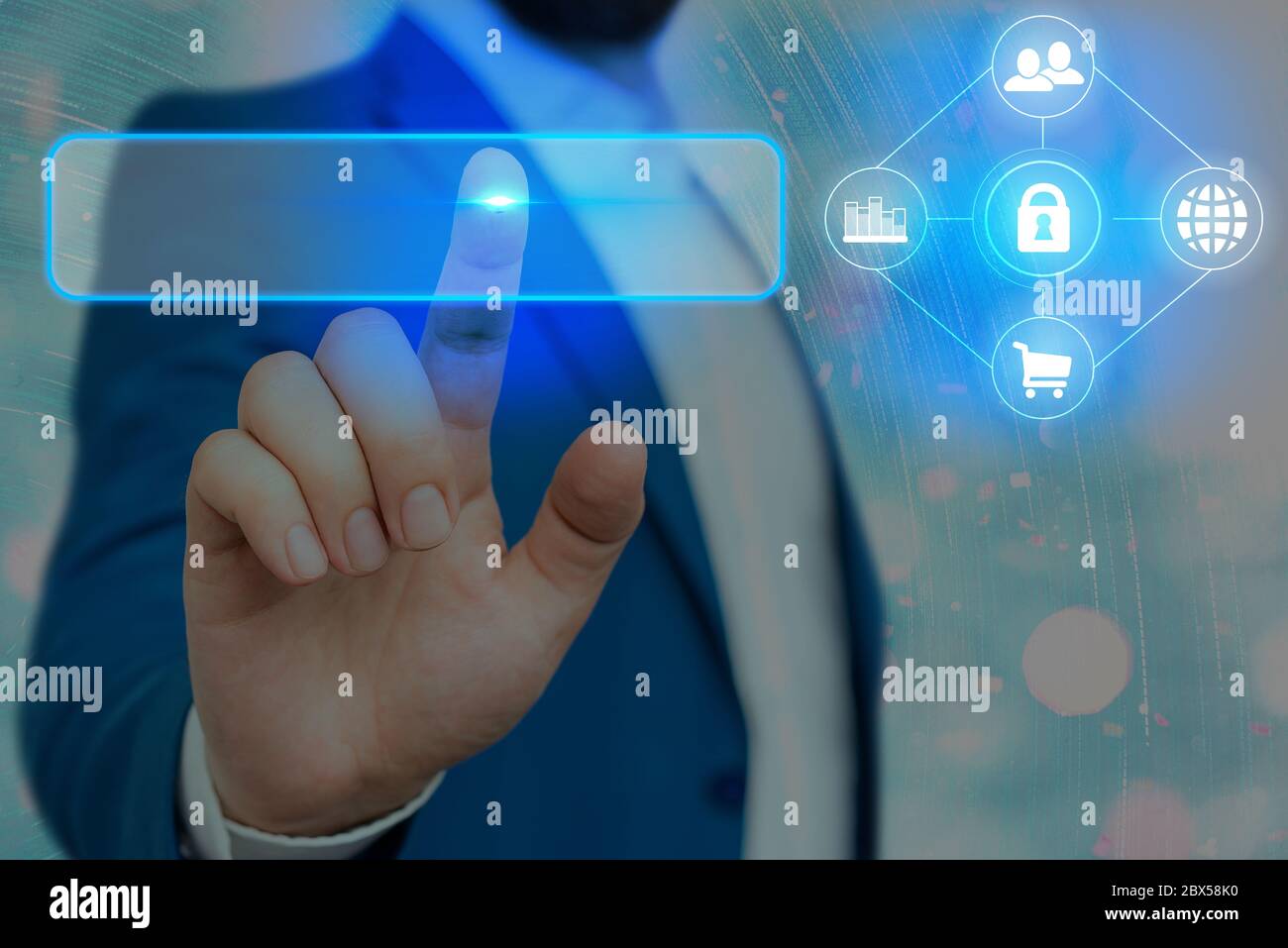 alamy
alamy
alamy
alamy
alamy

alamy
Image ID: 2BX58K0
www.alamy.com