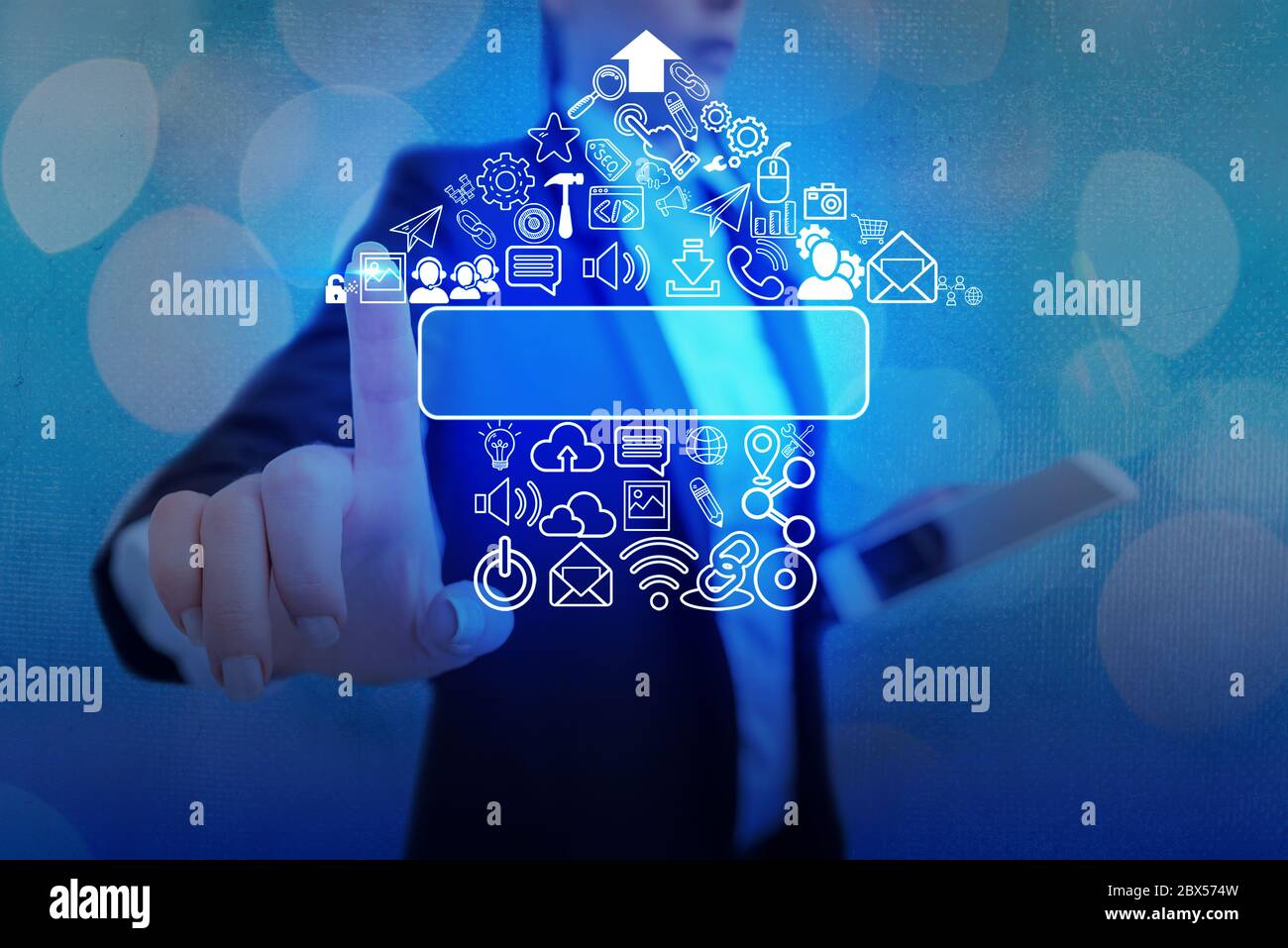 SEO

alamy

alamy

alamy

alamy

alamy

alamy

Image ID: 2BX574W
www.alamy.com