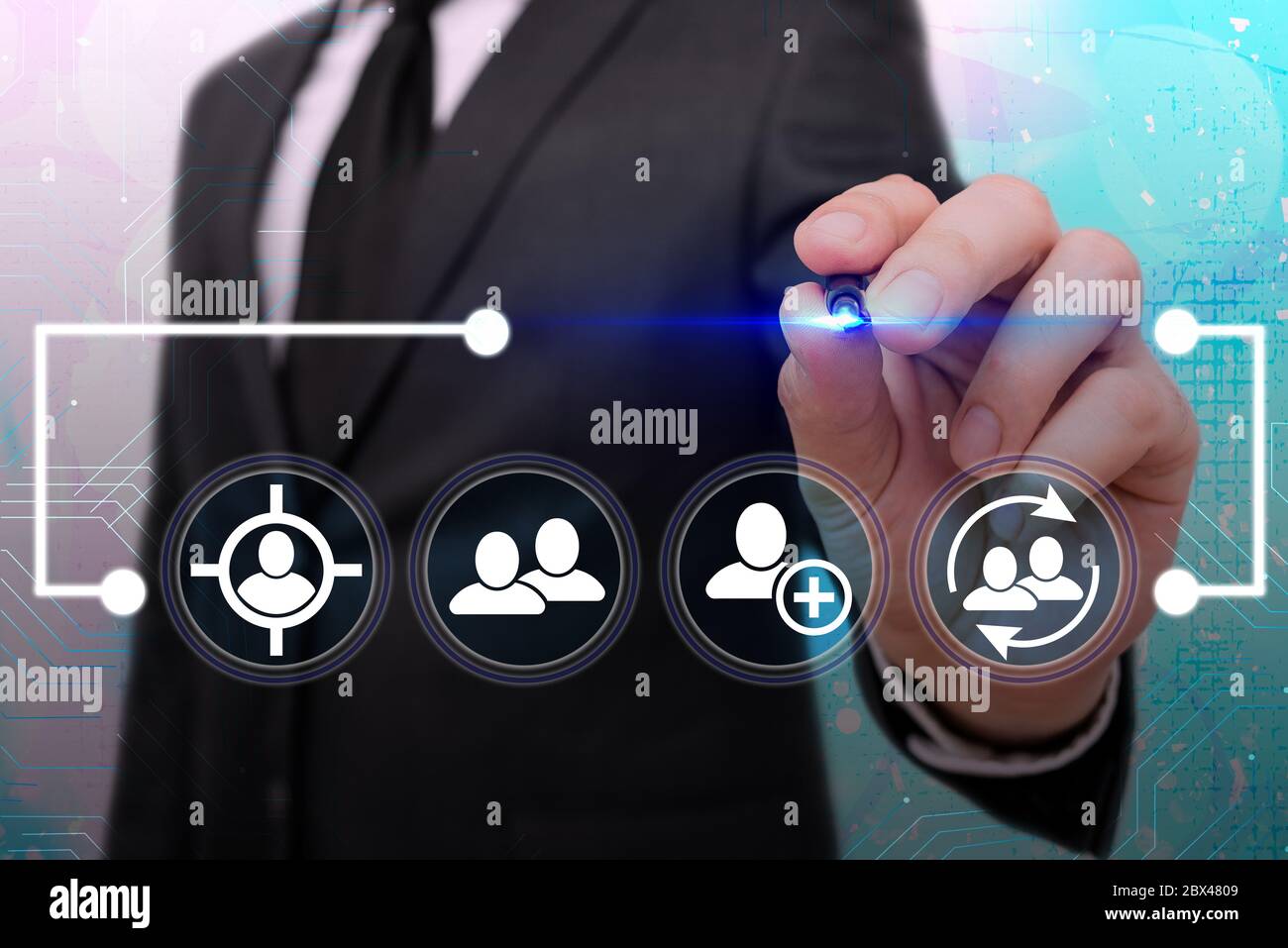 alamy
alamy
alamy
alamy
alamy
alamy
Image ID: 2BX4809
www.alamy.com