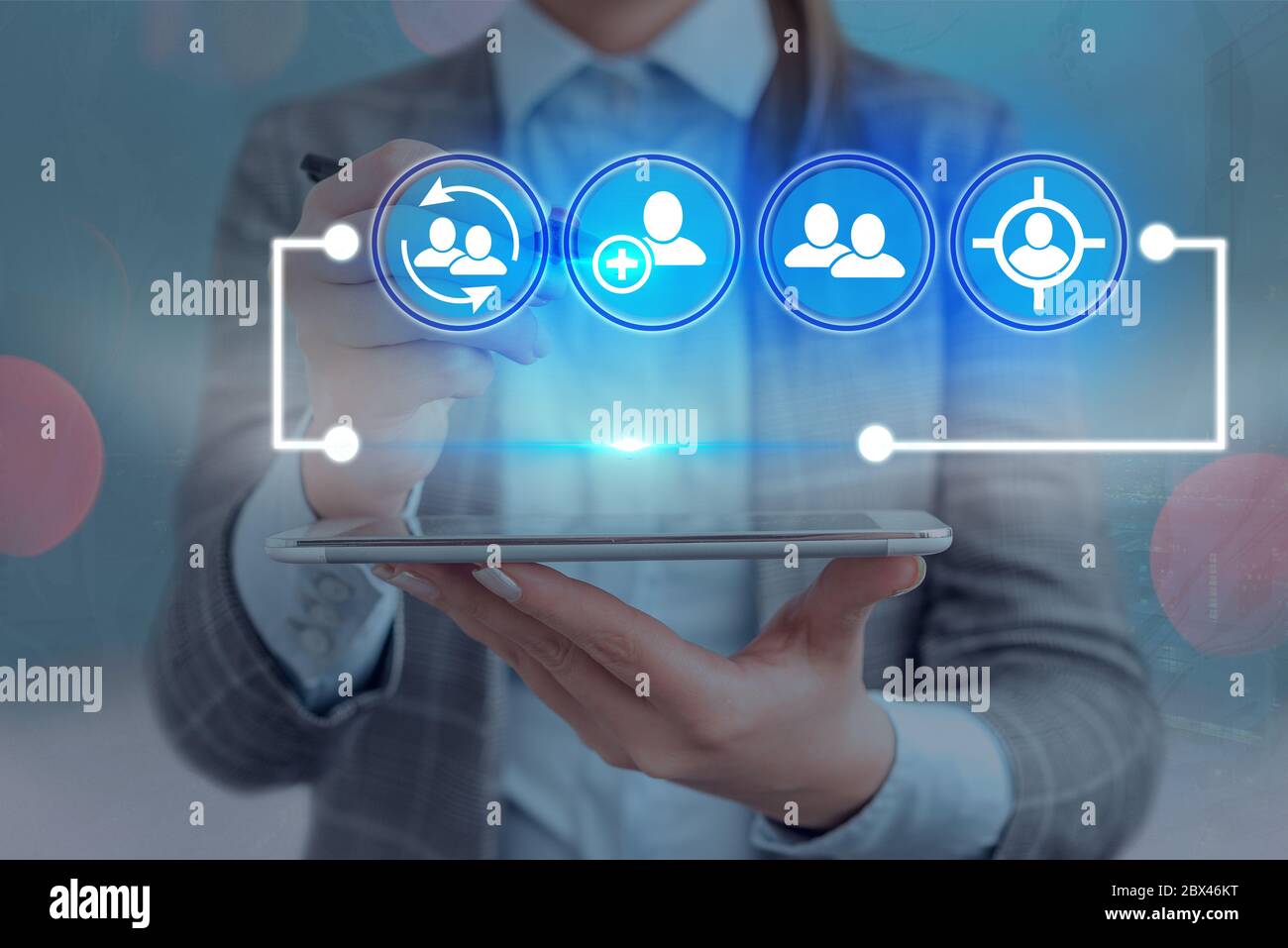 alamy
alamy
alamy
alamy
alamy
alamy
Image ID: 2BX46KT
www.alamy.com