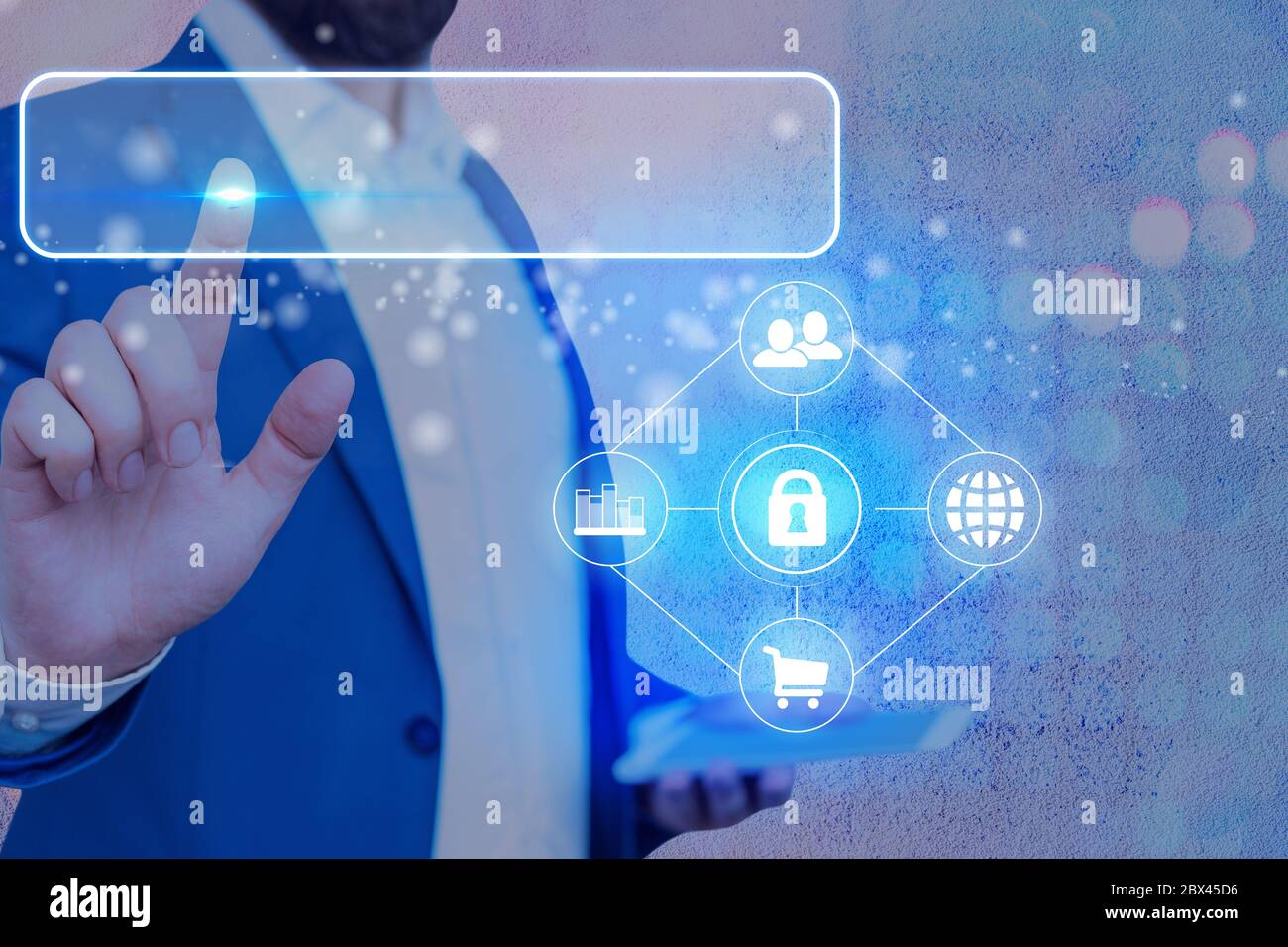 alamy
alamy
alamy
alamy
alamy

alamy

Image ID: 2BX45D6
www.alamy.com