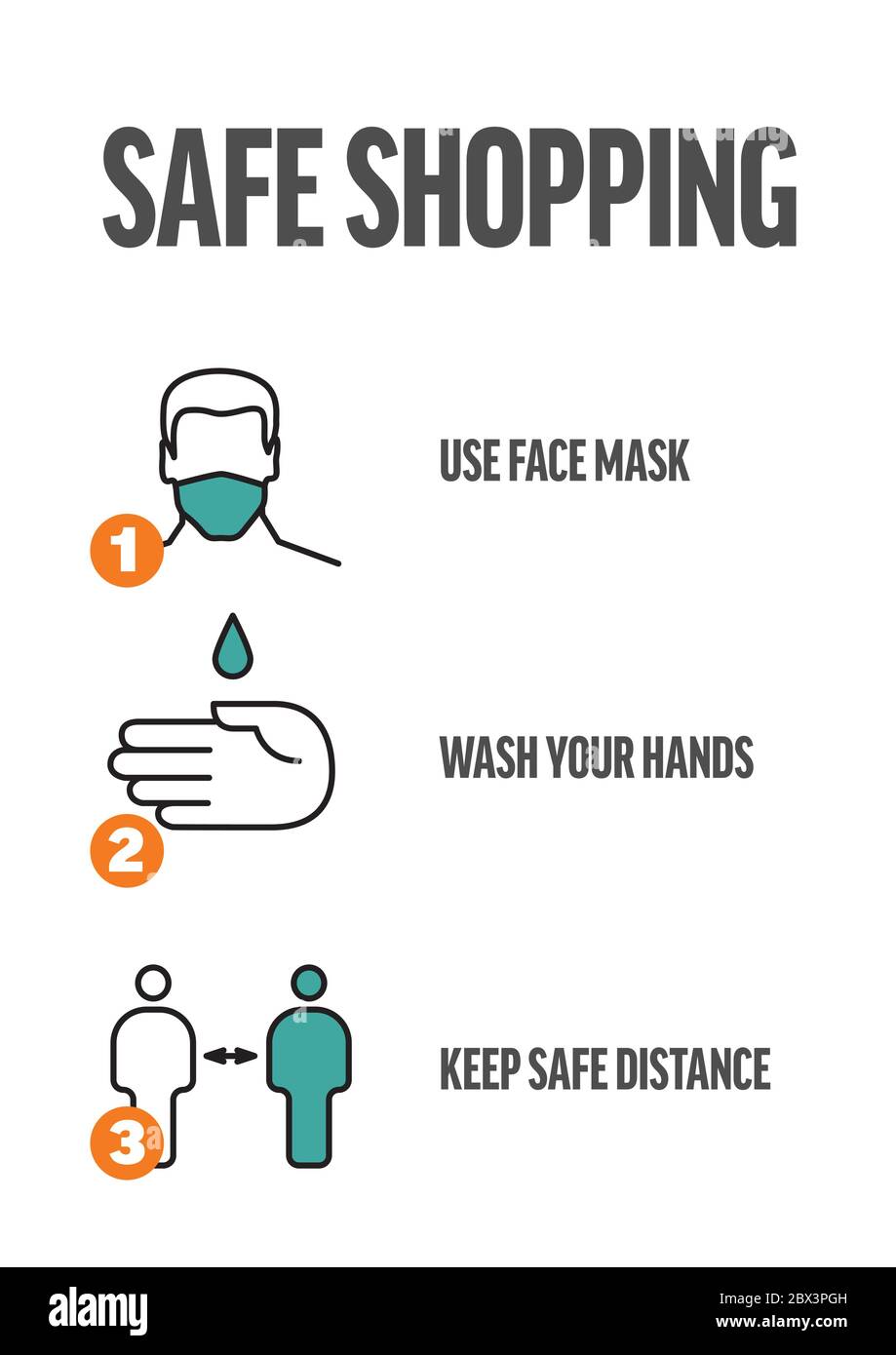 SAFE SHOPPING

1

USE FACE MASK

2

WASH YOUR HANDS

3

KEEP SAFE DISTANCE

alamy

Image ID: 2BX3PGH
www.alamy.com