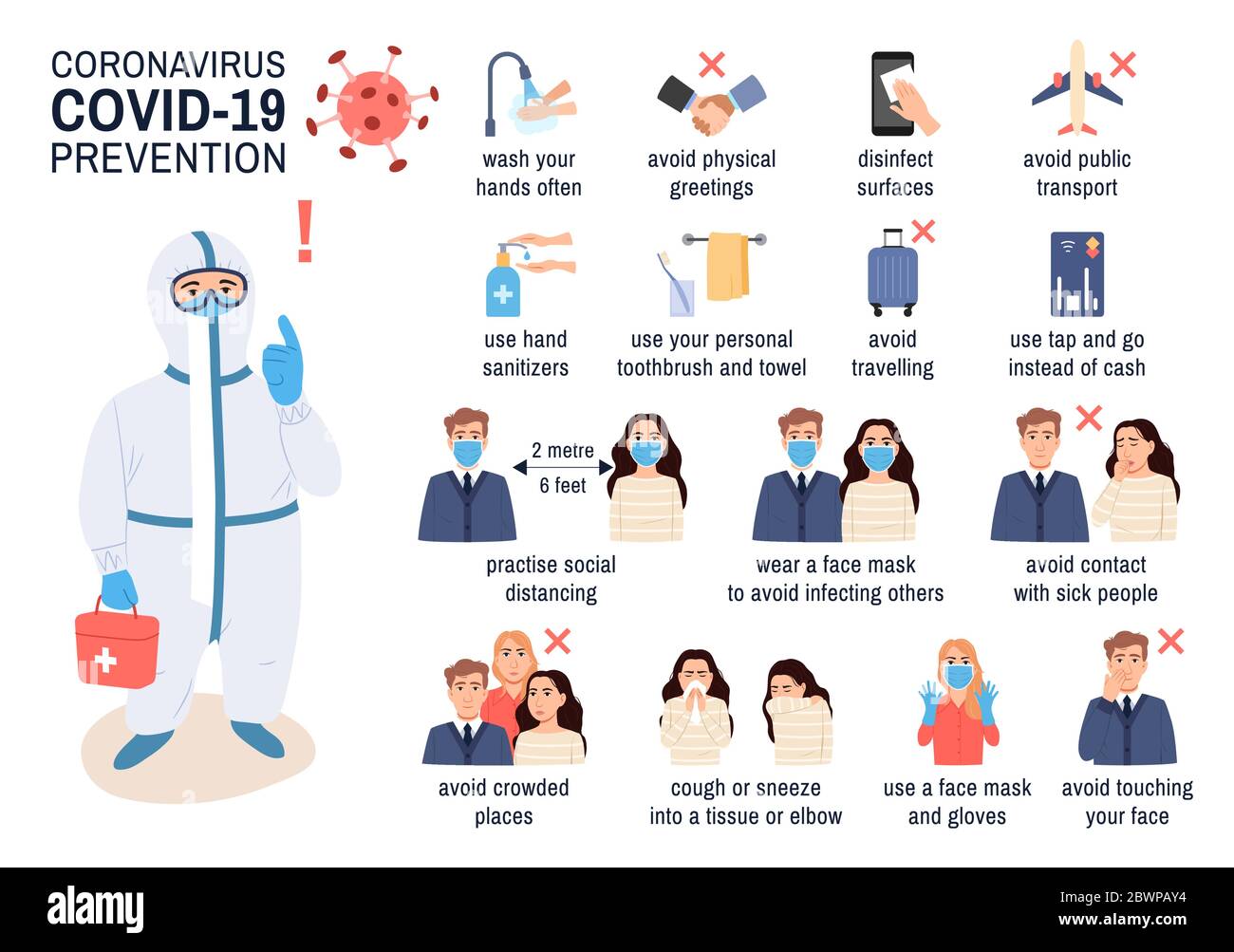 CORONAVIRUS
COVID-19
PREVENTION

!

wash your hands often

avoid physical greetings

disinfect surfaces

avoid public transport

use hand sanitizers

use your personal toothbrush and towel

avoid travelling

use tap and go instead of cash

2 metre
6 feet

practise social distancing

wear a face mask to avoid infecting others

avoid contact with sick people

avoid crowded places

cough or sneeze into a tissue or elbow

use a face mask and gloves

avoid touching your face

alamy

Image ID: 2BWPAY4
www.alamy.com