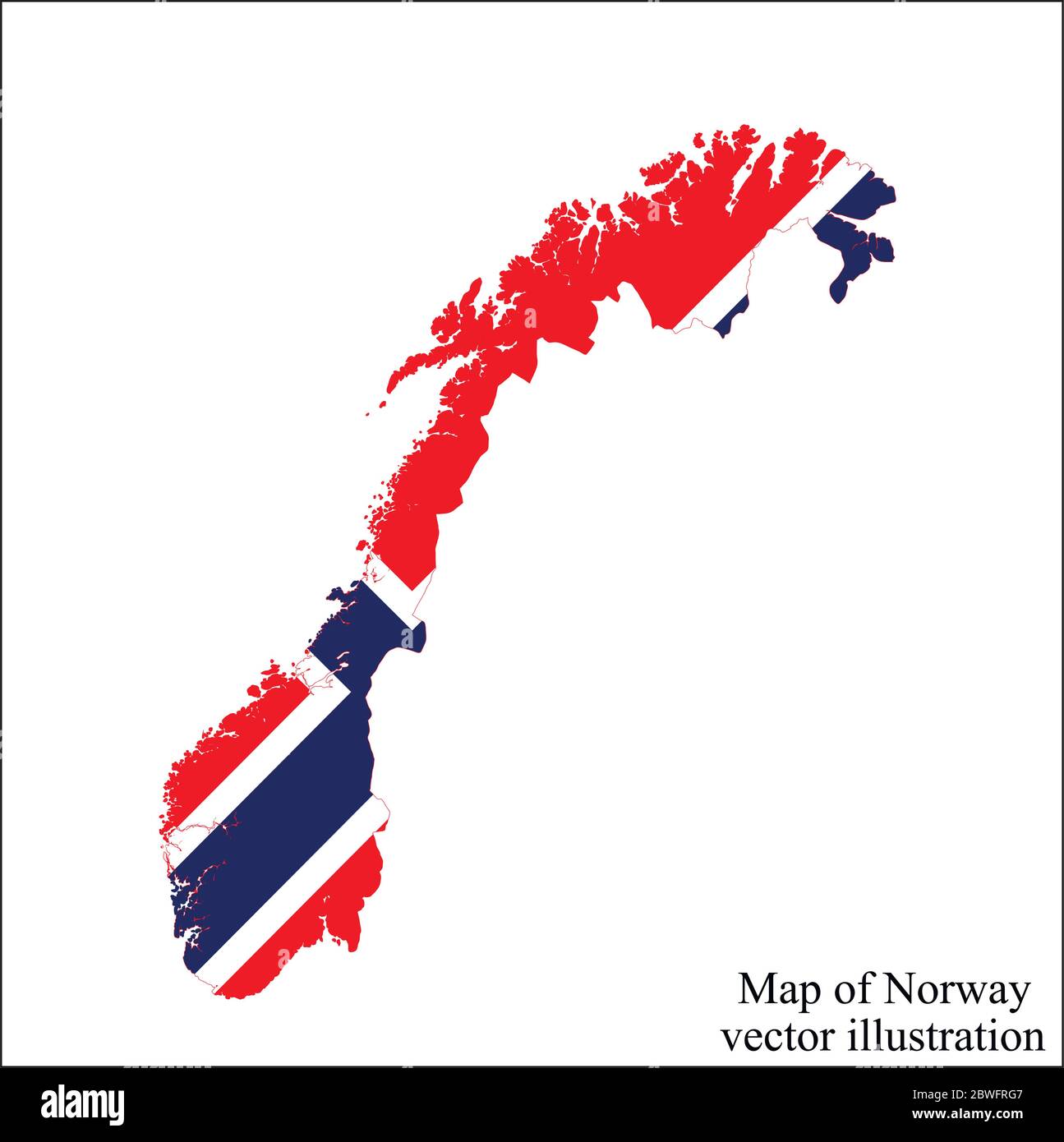 Map of Norway
vector illustration

alamy

Image ID: 2BWFRG7
www.alamy.com