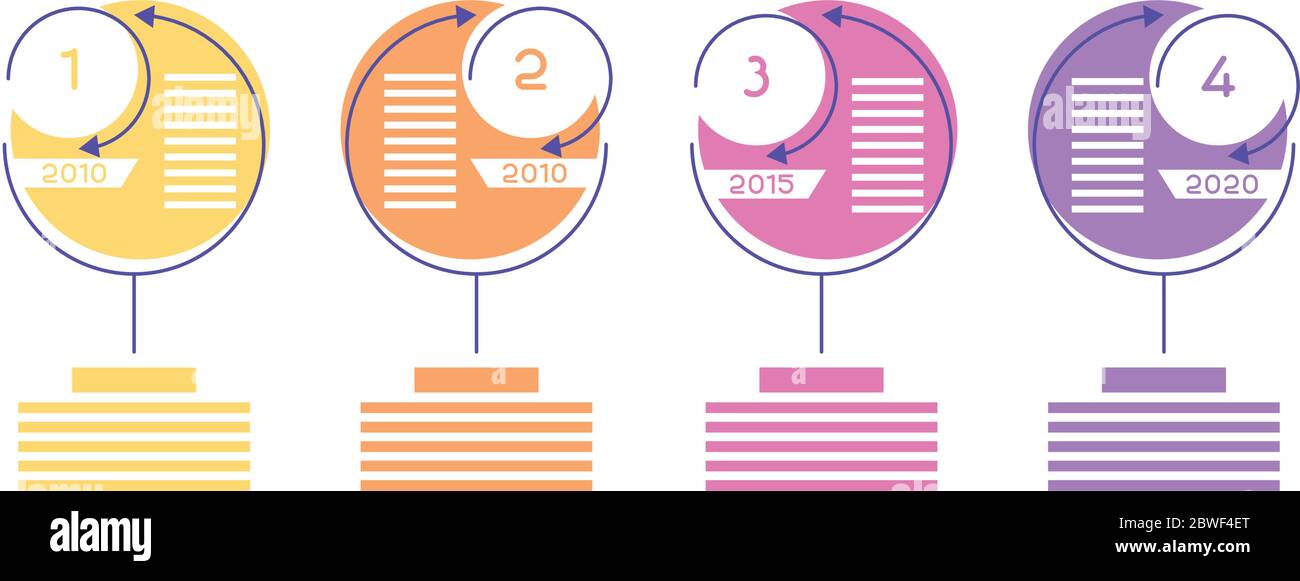 1
2010

2
2010

3
2015

4
2020

alamy
Image ID: 2BWF4ET
www.alamy.com