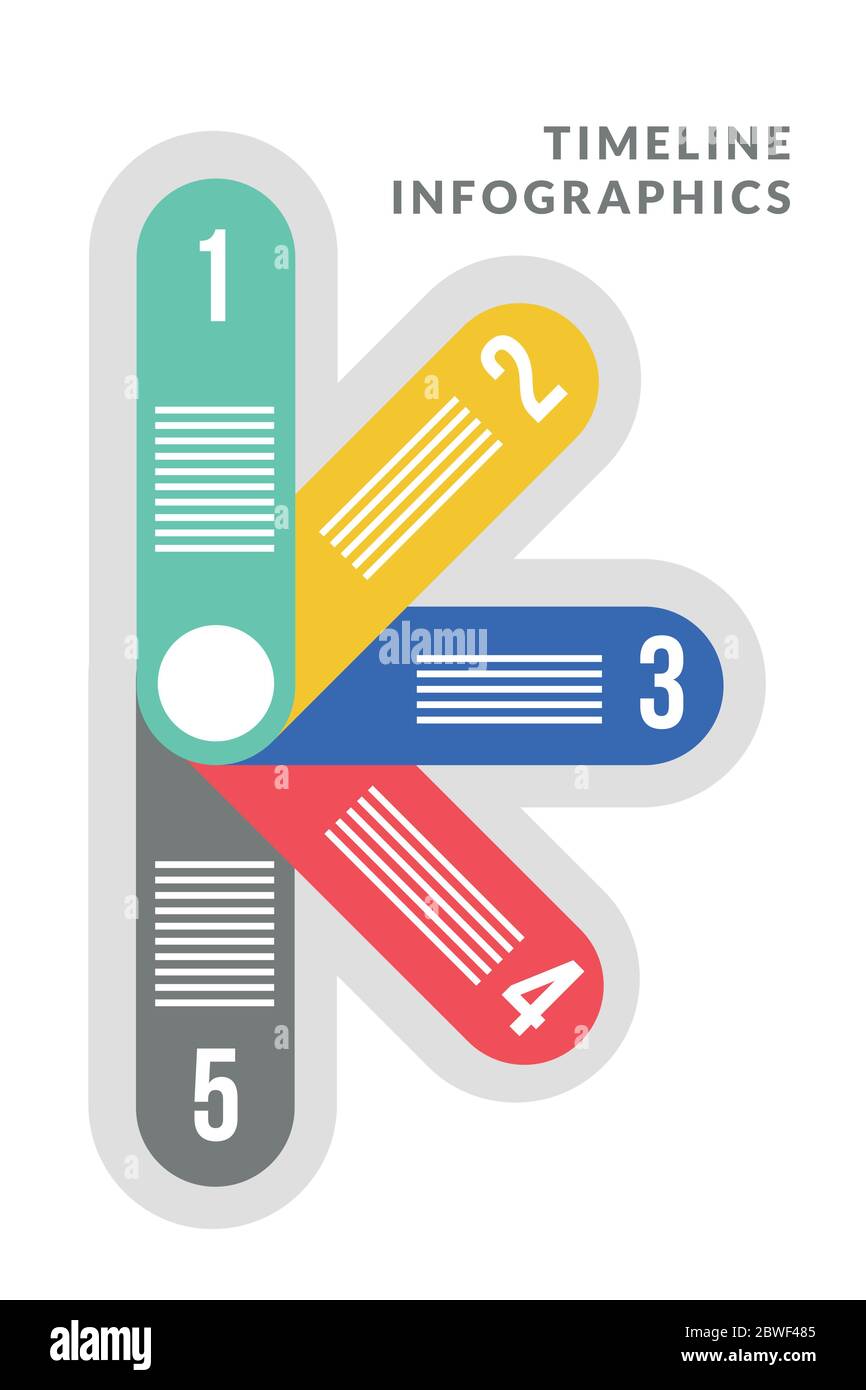 TIMELINE
INFOGRAPHICS

1

2

alamy

3

4

5

alamy

Image ID: 2BWF485
www.alamy.com