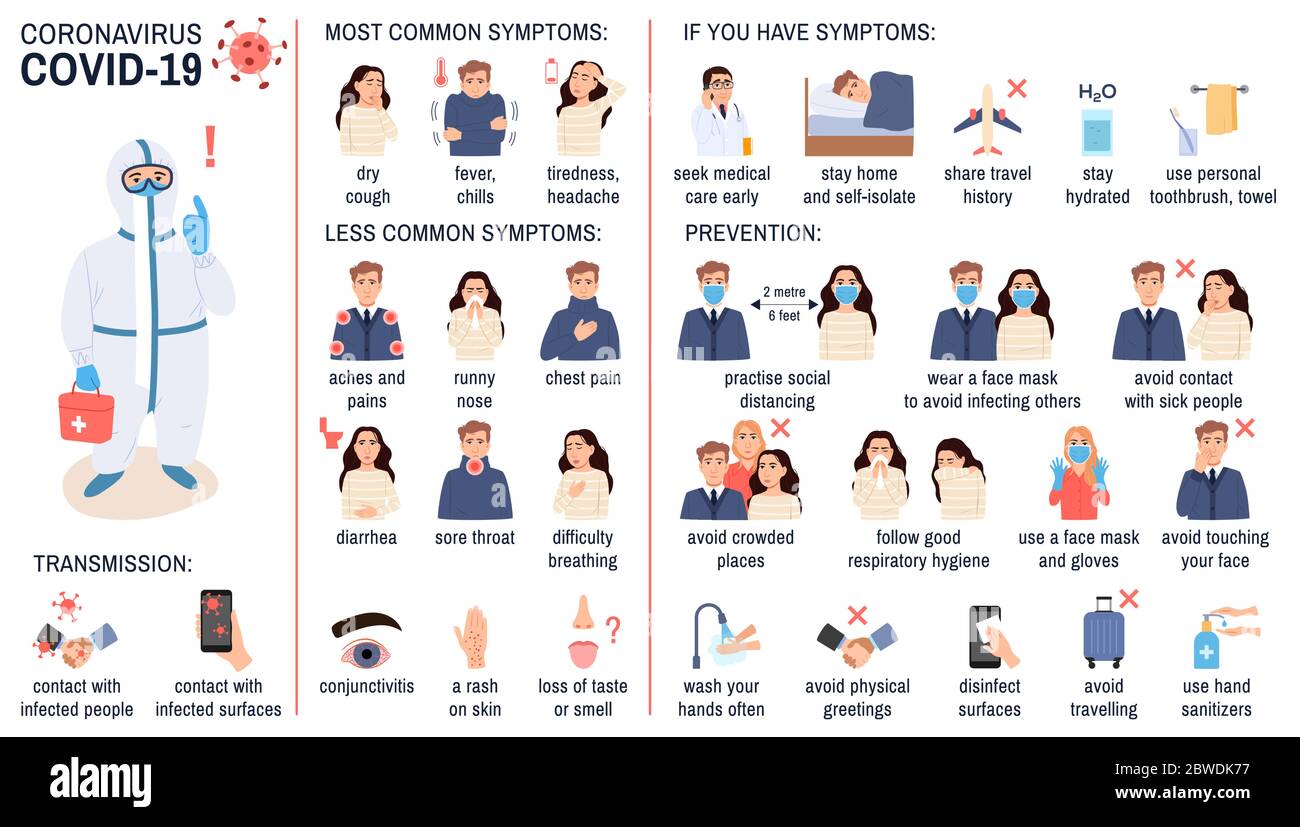 CORONAVIRUS
COVID-19

TRANSMISSION:

contact with infected people

contact with infected surfaces

MOST COMMON SYMPTOMS:

dry cough

fever, chills

tiredness, headache

LESS COMMON SYMPTOMS:

aches and pains

runny nose

chest pain

diarrhea

sore throat

difficulty breathing

conjunctivitis

a rash on skin

loss of taste or smell

IF YOU HAVE SYMPTOMS:

seek medical care early

stay home and self-isolate

share travel history

$H_2O$

stay hydrated

use personal toothbrush, towel

PREVENTION:

2 metre
6 feet

practise social distancing

wear a face mask to avoid infecting others

avoid contact with sick people

avoid crowded places

follow good respiratory hygiene

use a face mask and gloves

avoid touching your face

wash your hands often

avoid physical greetings

disinfect surfaces

avoid travelling

use hand sanitizers

alamy

Image ID: 2BWDK77
www.alamy.com