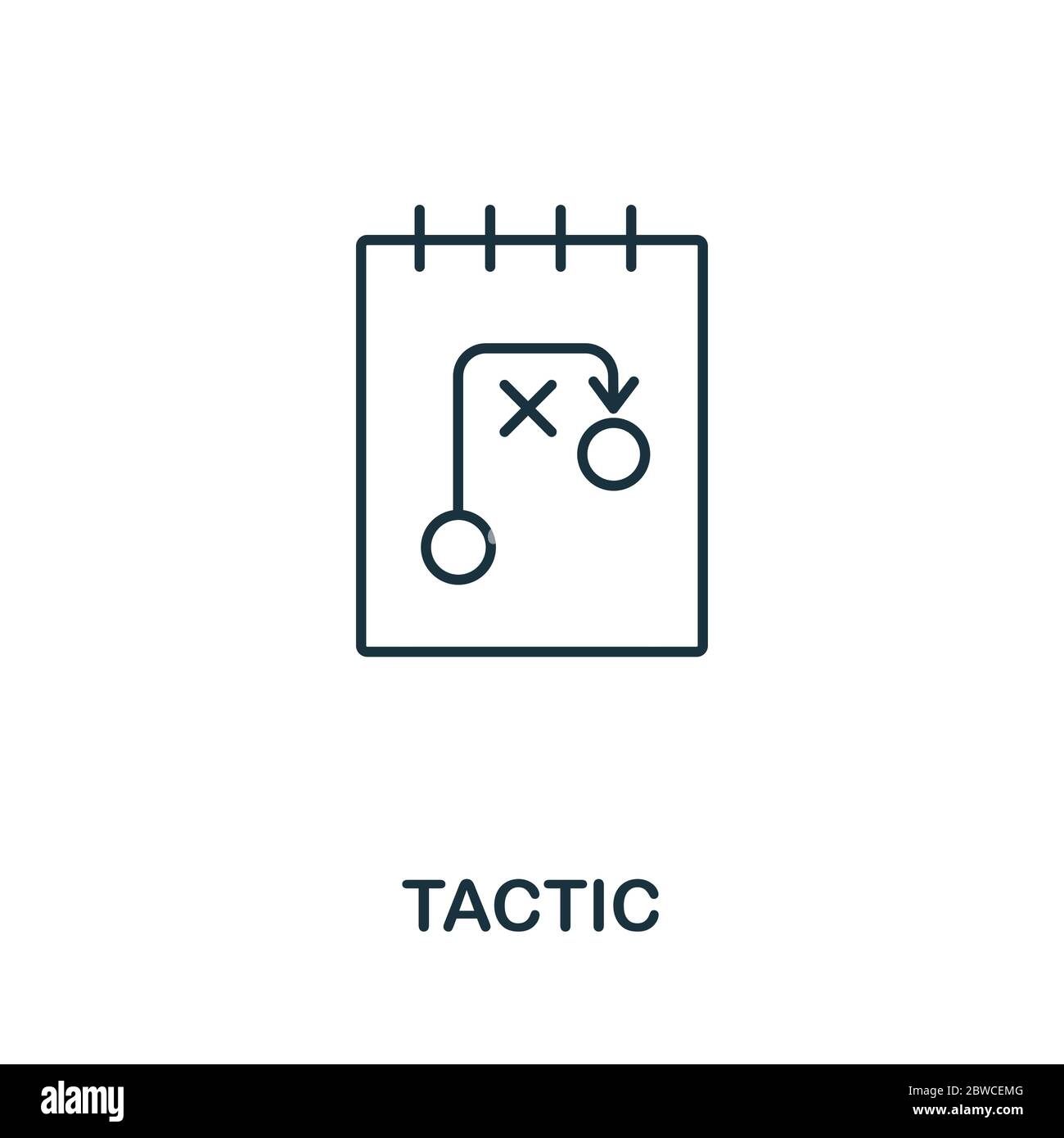 TACTIC

alamy

Image ID: 2BWCEMG
www.alamy.com