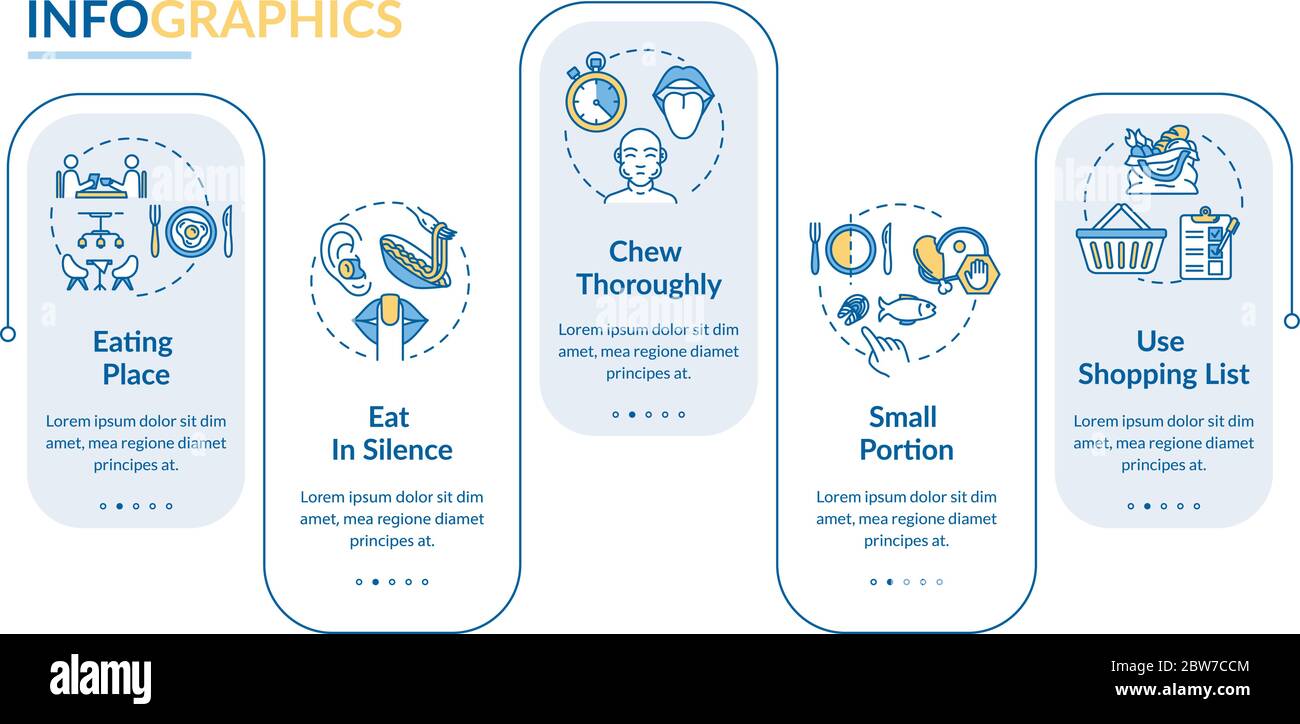 INFOGRAPHICS

Eating Place

Lorem ipsum dolor sit dim amet, mea regione diamet principes at.

Eat In Silence

Lorem ipsum dolor sit dim amet, mea regione diamet principes at.

Chew Thoroughly

Lorem ipsum dolor sit dim amet, mea regione diamet principes at.

Small Portion

Lorem ipsum dolor sit dim amet, mea regione diamet principes at.

Use Shopping List

Lorem ipsum dolor sit dim amet, mea regione diamet principes at.

alamy

Image ID: 2BW7CCM
www.alamy.com