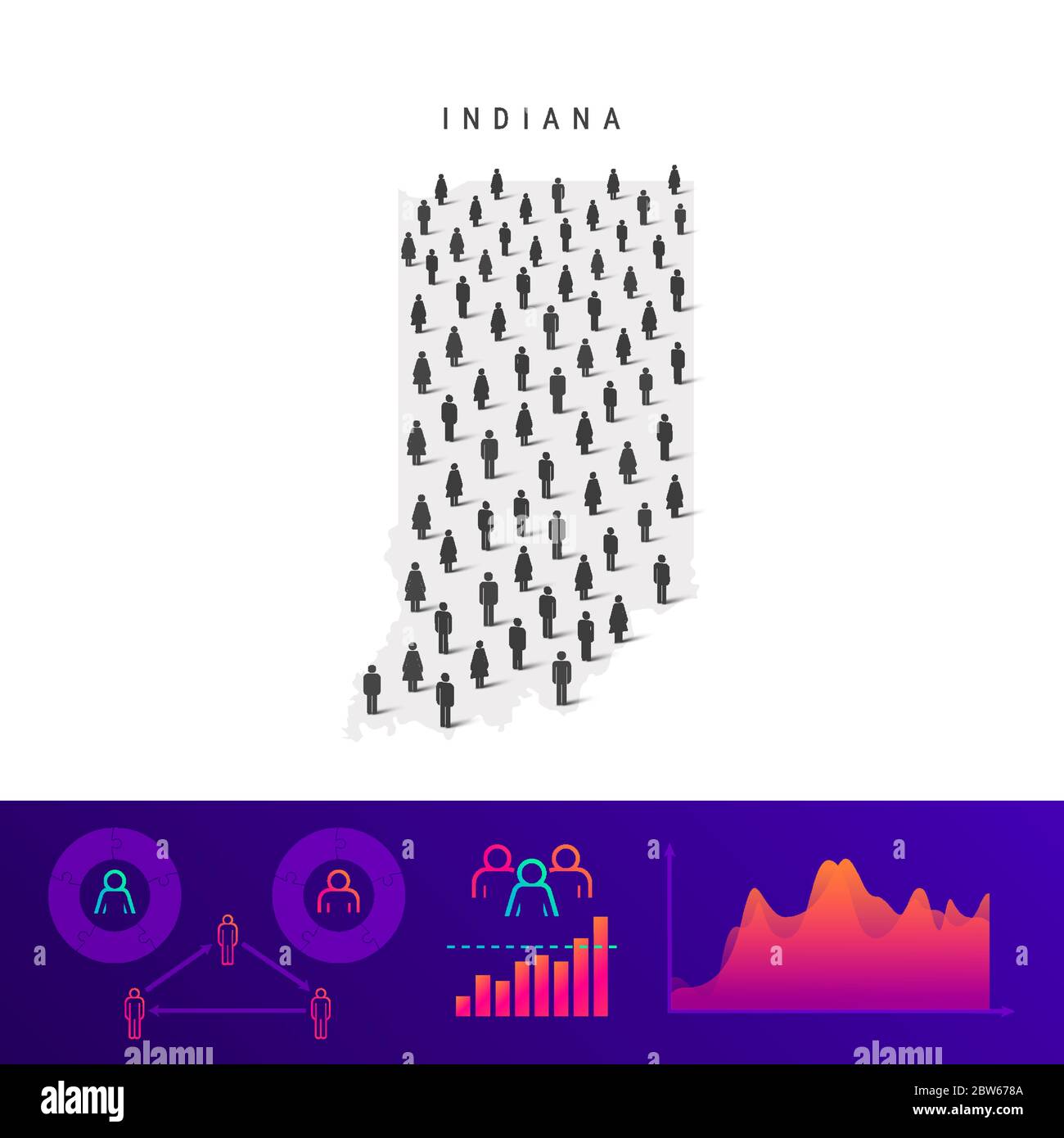 INDIANA

alamy

alamy

alamy

Image ID: 2BW678A
www.alamy.com