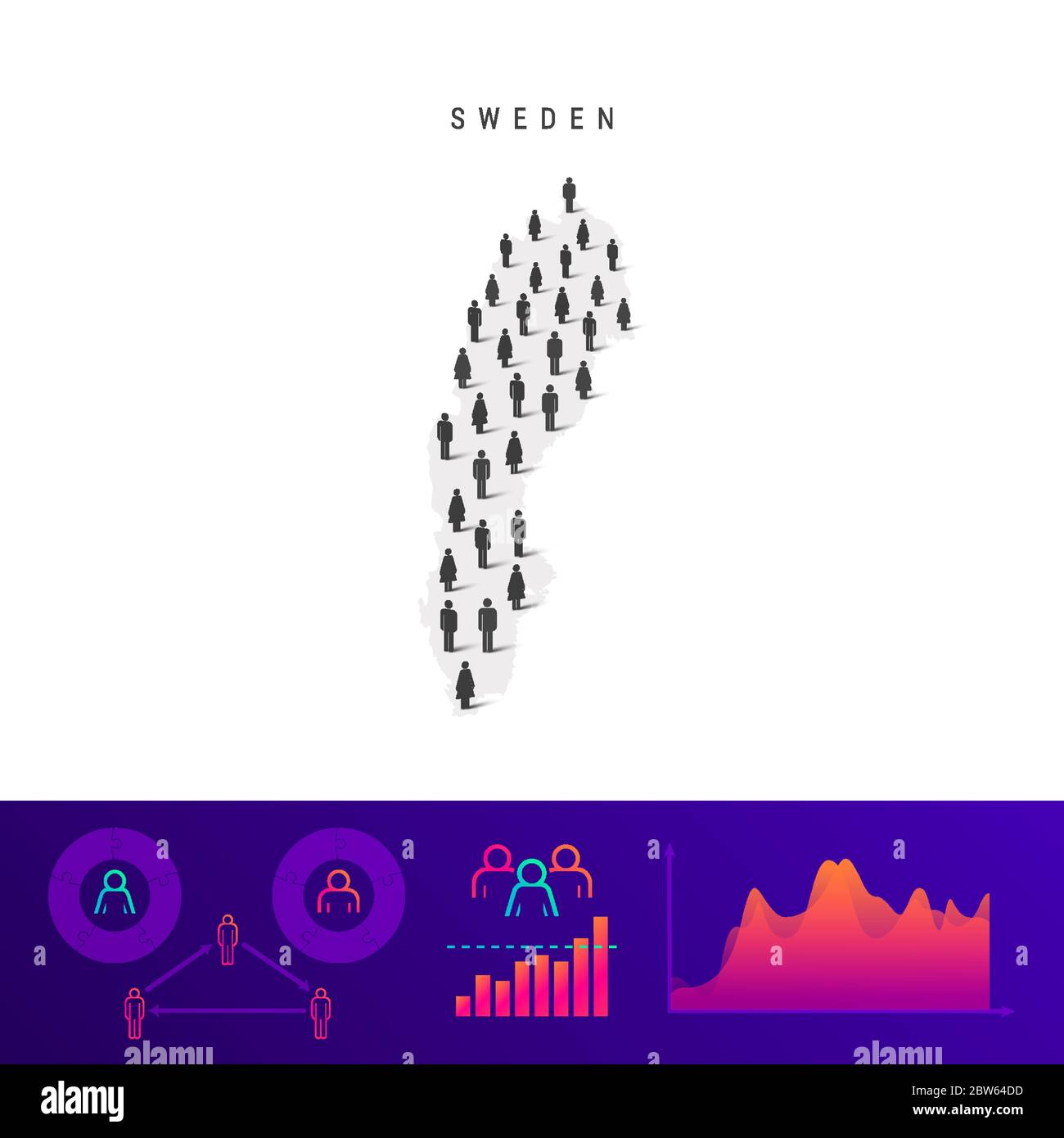 SWEDEN

alamy

alamy

alamy

Image ID: 2BW64DD
www.alamy.com