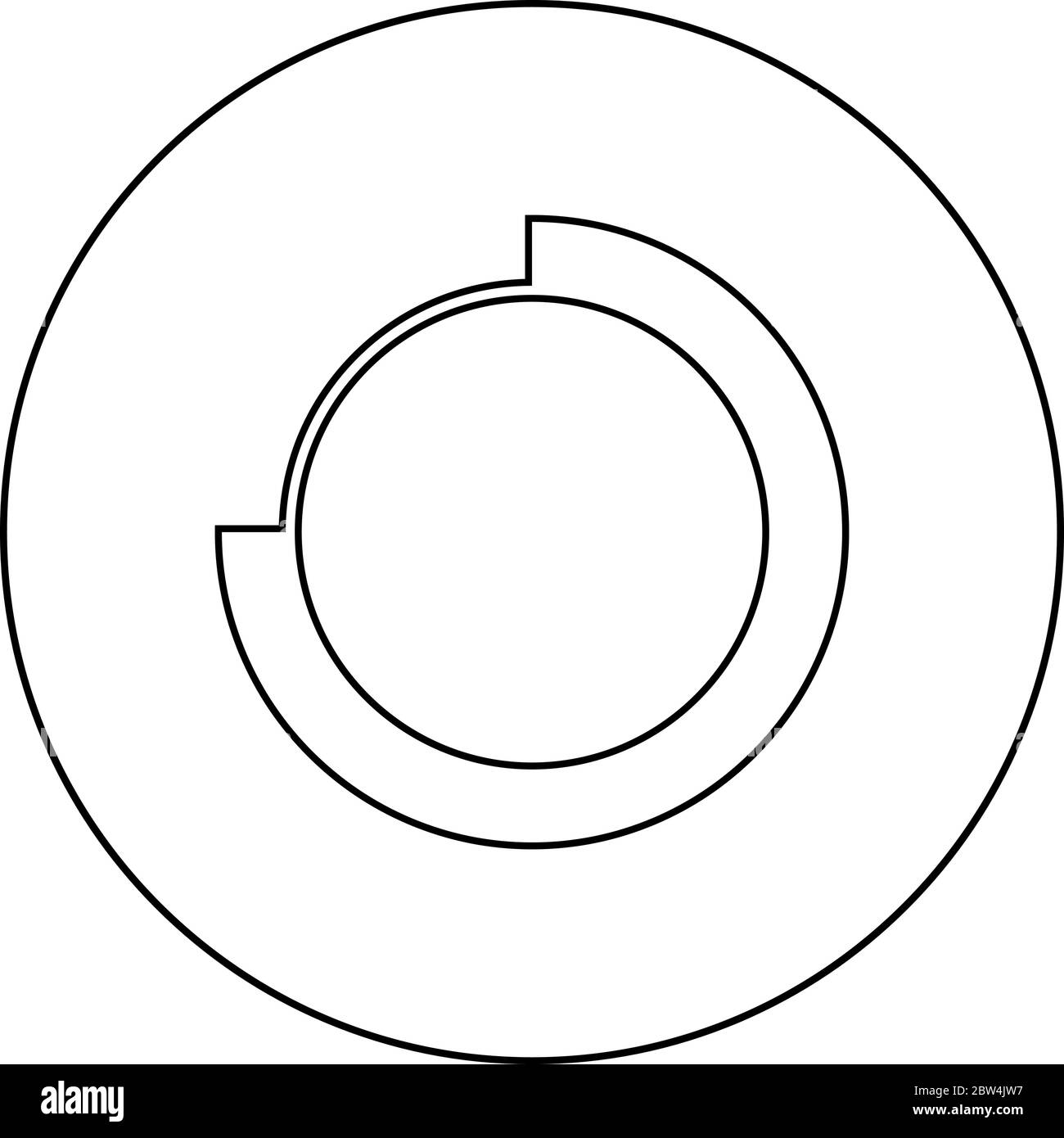 alamy

Image ID: 2BW4JW7
www.alamy.com