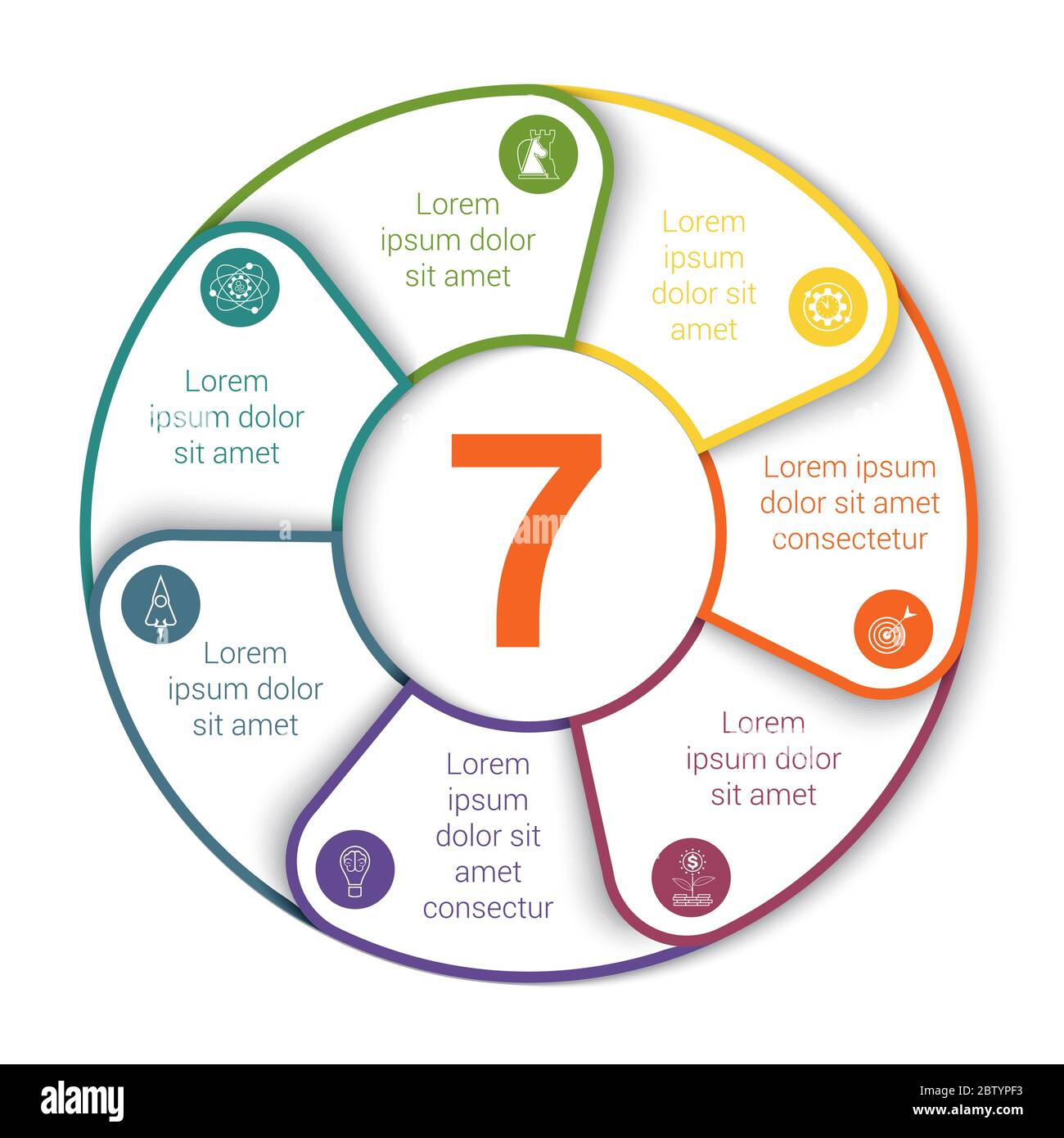 Lorem ipsum dolor sit amet

Lorem ipsum dolor sit amet

Lorem ipsum dolor sit amet consectetur

Lorem ipsum dolor sit amet

Lorem ipsum dolor sit amet consectur

Lorem ipsum dolor sit amet

Lorem ipsum dolor sit amet

7

alamy

Image ID: 2BTYPF3
www.alamy.com