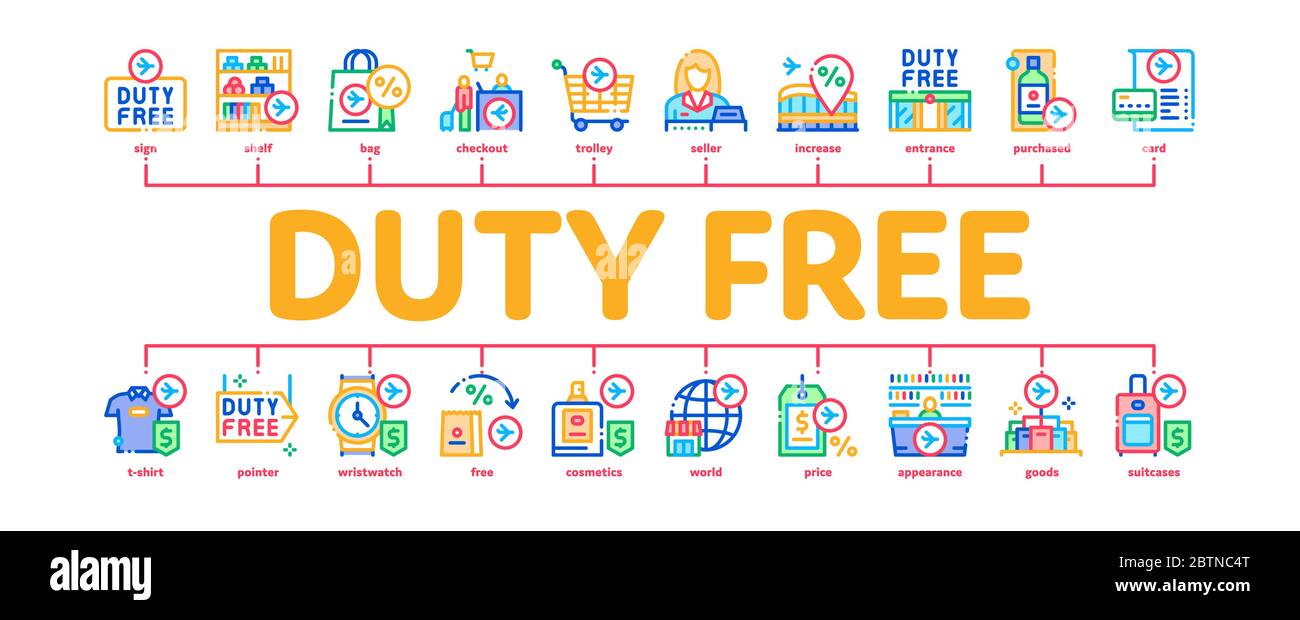 DUTY FREE
sign

shelf

bag

checkout

trolley

seller

increase

DUTY FREE
entrance

purchased

card

DUTY FREE

t-shirt

DUTY FREE
pointer

wristwatch

free

cosmetics

world

price

appearance

goods

suitcases

alamy

Image ID: 2BTNC4T
www.alamy.com