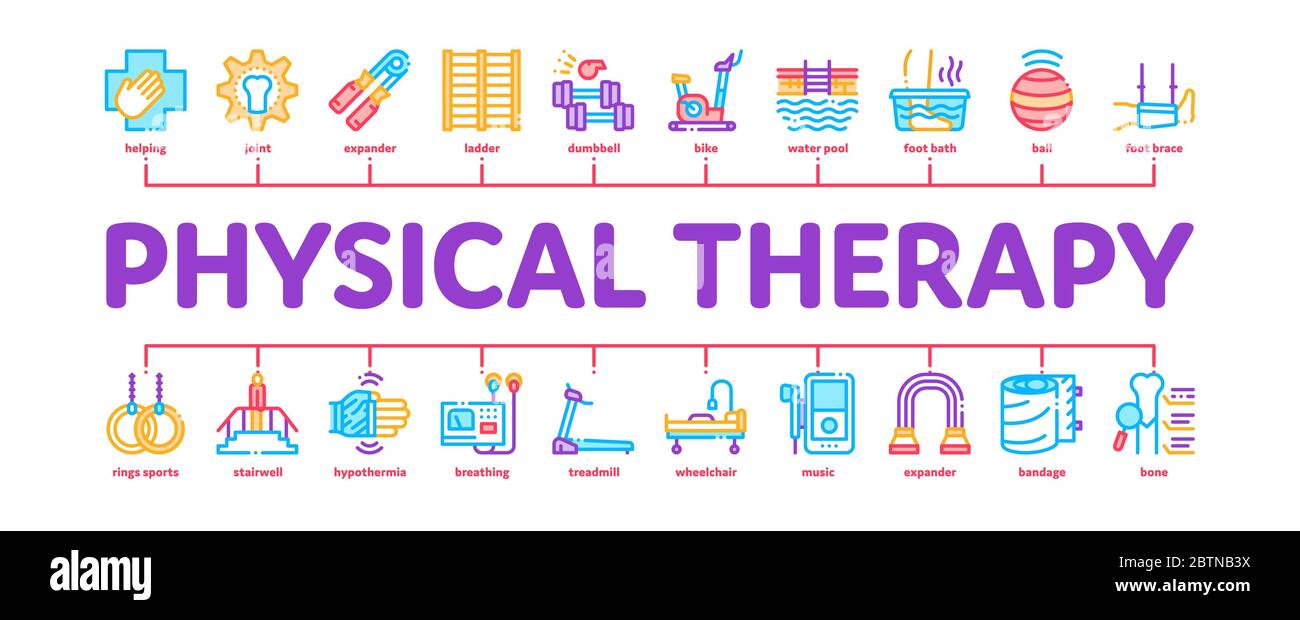 helping joint expander ladder dumbbell bike water pool foot bath ball foot brace

PHYSICAL THERAPY

rings sports stairwell hypothermia breathing treadmill wheelchair music expander bandage bone

alamy

Image ID: 2BTNB3X
www.alamy.com