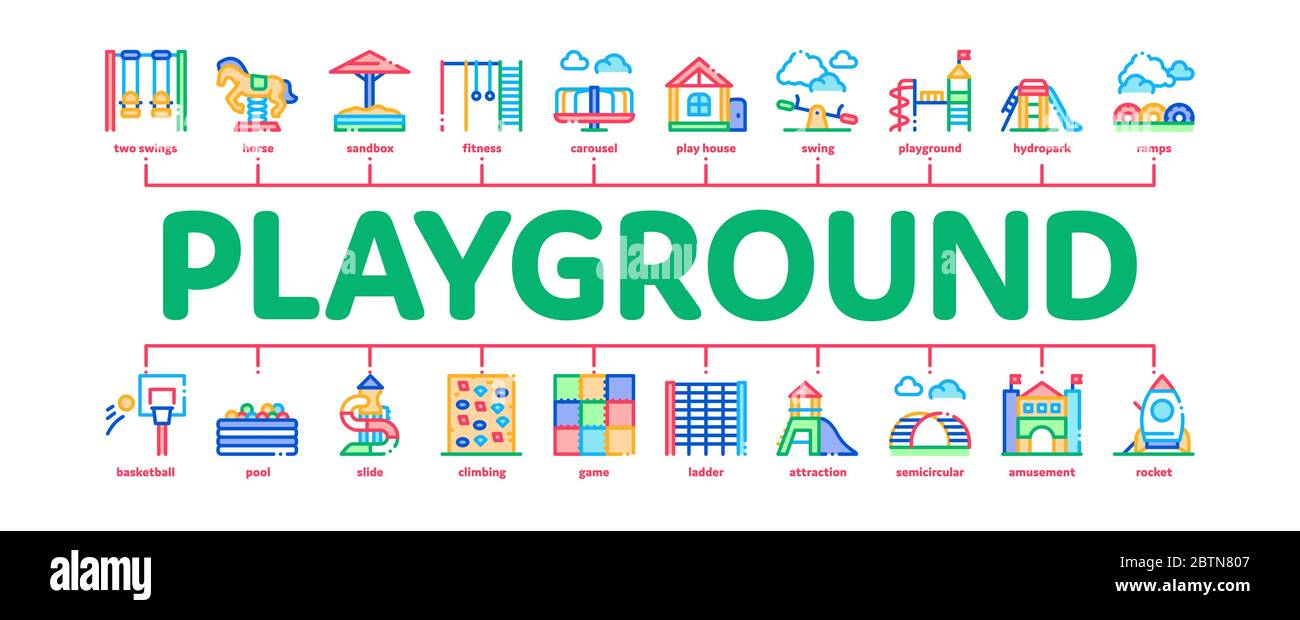 two swings
horse
sandbox
fitness
carousel
play house
swing
playground
hydropark
ramps

PLAYGROUND

basketball
pool
slide
climbing
game
ladder
attraction
semicircular
amusement
rocket

alamy

Image ID: 2BTN807
www.alamy.com