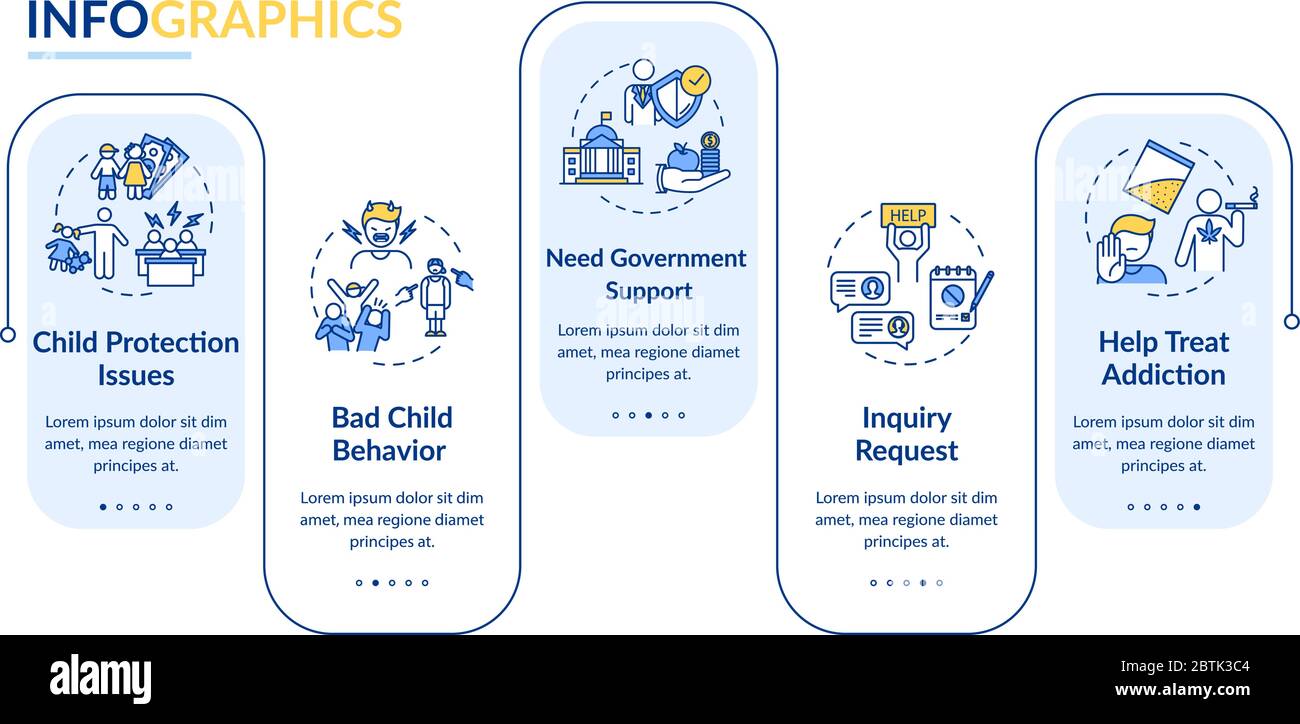 INFOGRAPHICS

Child Protection Issues

Lorem ipsum dolor sit dim amet, mea regione diamet principes at.

Bad Child Behavior

Lorem ipsum dolor sit dim amet, mea regione diamet principes at.

Need Government Support

Lorem ipsum dolor sit dim amet, mea regione diamet principes at.

HELP

Inquiry Request

Lorem ipsum dolor sit dim amet, mea regione diamet principes at.

Help Treat Addiction

Lorem ipsum dolor sit dim amet, mea regione diamet principes at.

alamy

Image ID: 2BTK3C4
www.alamy.com