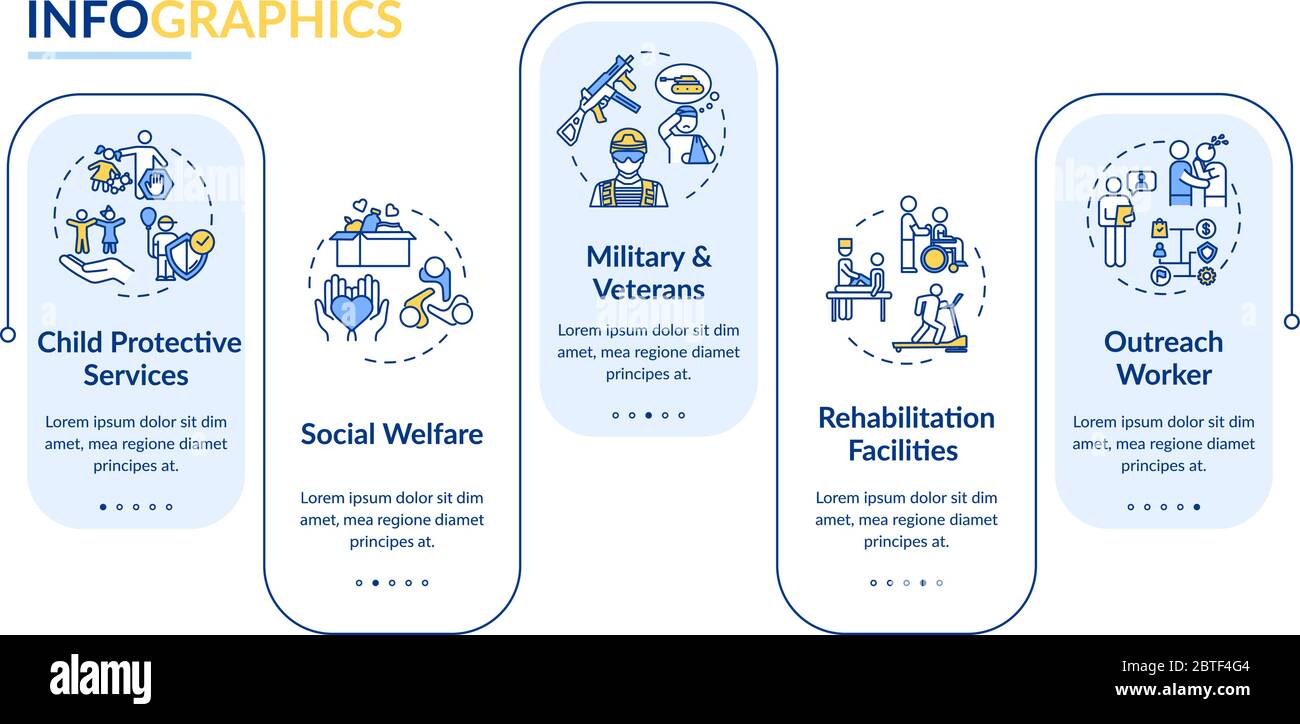 INFOGRAPHICS

Child Protective Services

Lorem ipsum dolor sit dim amet, mea regione diamet principes at.

Social Welfare

Lorem ipsum dolor sit dim amet, mea regione diamet principes at.

Military & Veterans

Lorem ipsum dolor sit dim amet, mea regione diamet principes at.

Rehabilitation Facilities

Lorem ipsum dolor sit dim amet, mea regione diamet principes at.

Outreach Worker

Lorem ipsum dolor sit dim amet, mea regione diamet principes at.

alamy

Image ID: 2BTF4G4
www.alamy.com