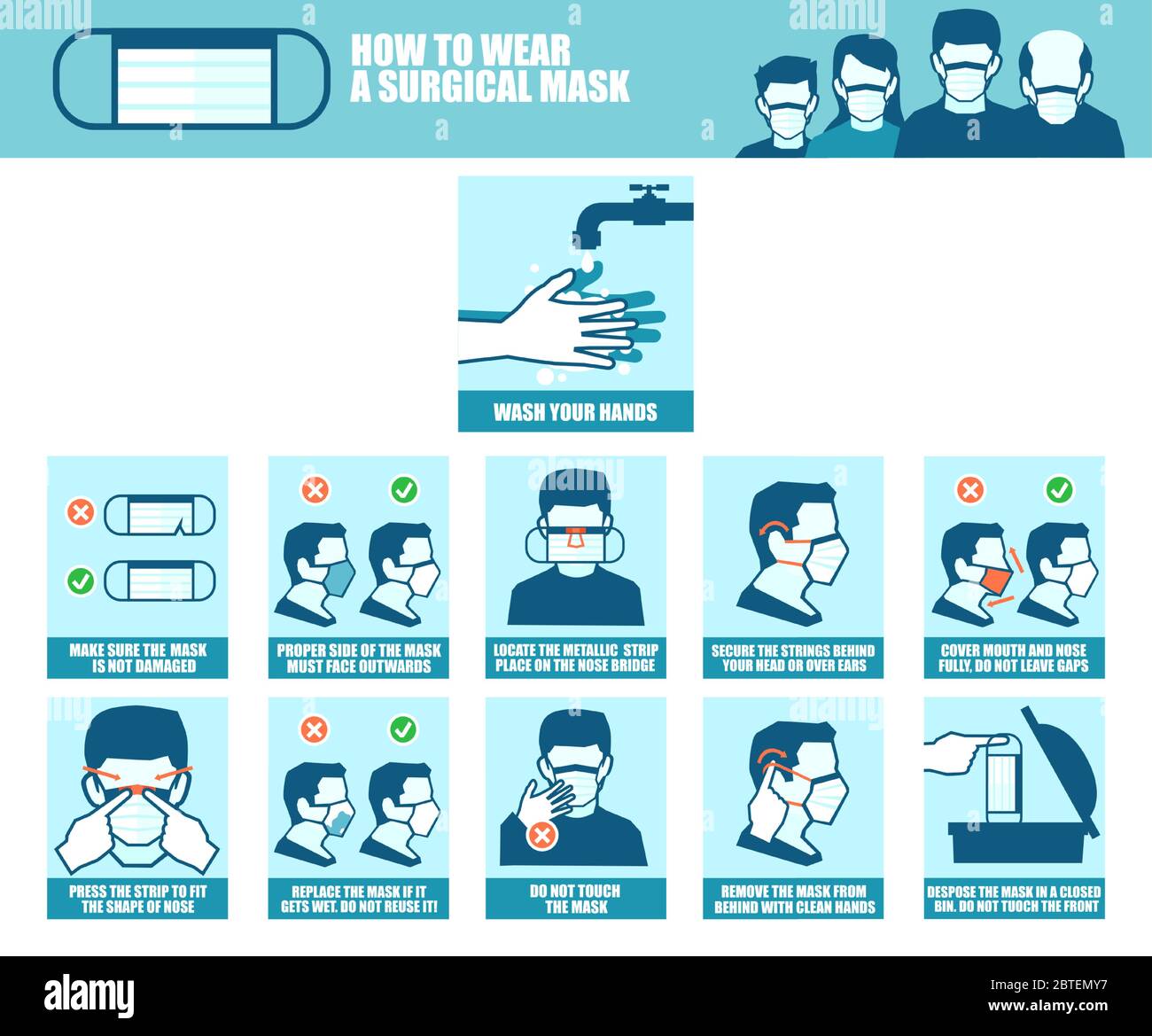 HOW TO WEAR A SURGICAL MASK

WASH YOUR HANDS

MAKE SURE THE MASK IS NOT DAMAGED

PROPER SIDE OF THE MASK MUST FACE OUTWARDS

LOCATE THE METALLIC STRIP PLACE ON THE NOSE BRIDGE

SECURE THE STRINGS BEHIND YOUR HEAD OR OVER EARS

COVER MOUTH AND NOSE FULLY, DO NOT LEAVE GAPS

PRESS THE STRIP TO FIT THE SHAPE OF NOSE

REPLACE THE MASK IF IT GETS WET. DO NOT REUSE IT!

DO NOT TOUCH THE MASK

REMOVE THE MASK FROM BEHIND WITH CLEAN HANDS

DESPOSE THE MASK IN A CLOSED BIN. DO NOT TOUCH THE FRONT

alamy

Image ID: 2BTEMY7
www.alamy.com