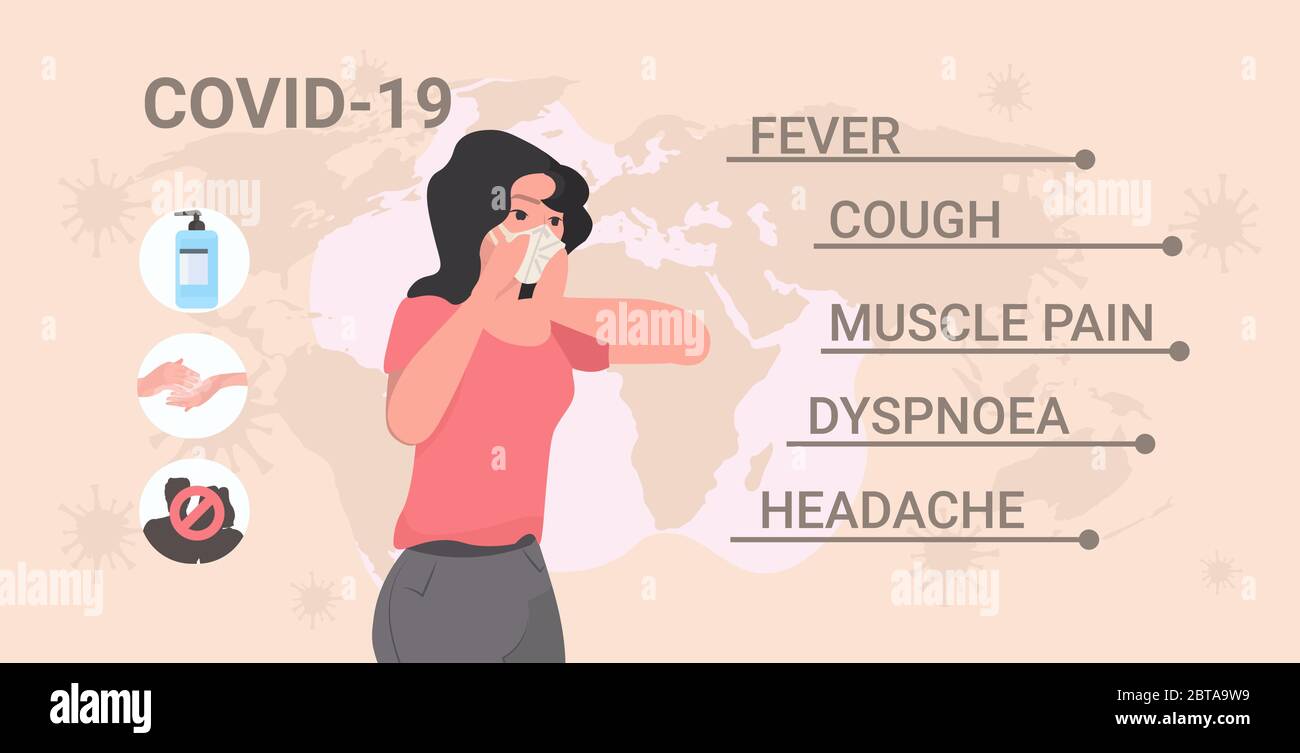 COVID-19

FEVER

COUGH

MUSCLE PAIN

DYSPNOEA

HEADACHE

alamy

alamy

alamy

alamy

alamy

alamy

Image ID: 2BTA9W9
www.alamy.com