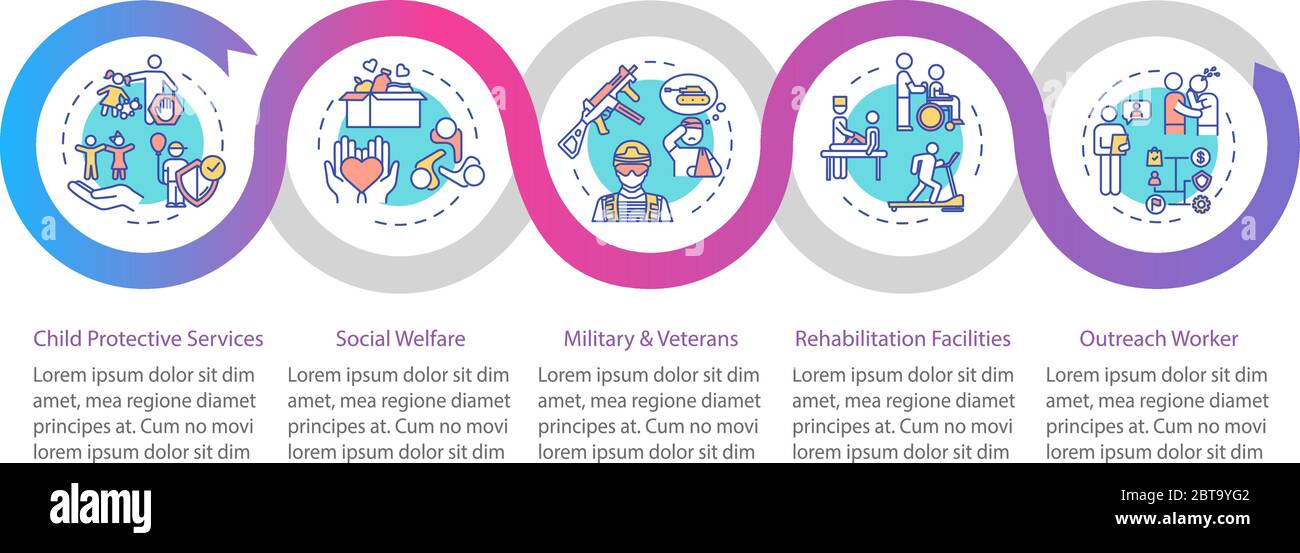 Child Protective Services

Lorem ipsum dolor sit dim amet, mea regione diamet principes at. Cum no movi lorem ipsum dolor sit dim

Social Welfare

Lorem ipsum dolor sit dim amet, mea regione diamet principes at. Cum no movi lorem ipsum dolor sit dim

Military & Veterans

Lorem ipsum dolor sit dim amet, mea regione diamet principes at. Cum no movi lorem ipsum dolor sit dim

Rehabilitation Facilities

Lorem ipsum dolor sit dim amet, mea regione diamet principes at. Cum no movi lorem ipsum dolor sit dim

Outreach Worker

Lorem ipsum dolor sit dim amet, mea regione diamet principes at. Cum no movi lorem ipsum dolor sit dim

alamy

Image ID: 2BT9YG2
www.alamy.com