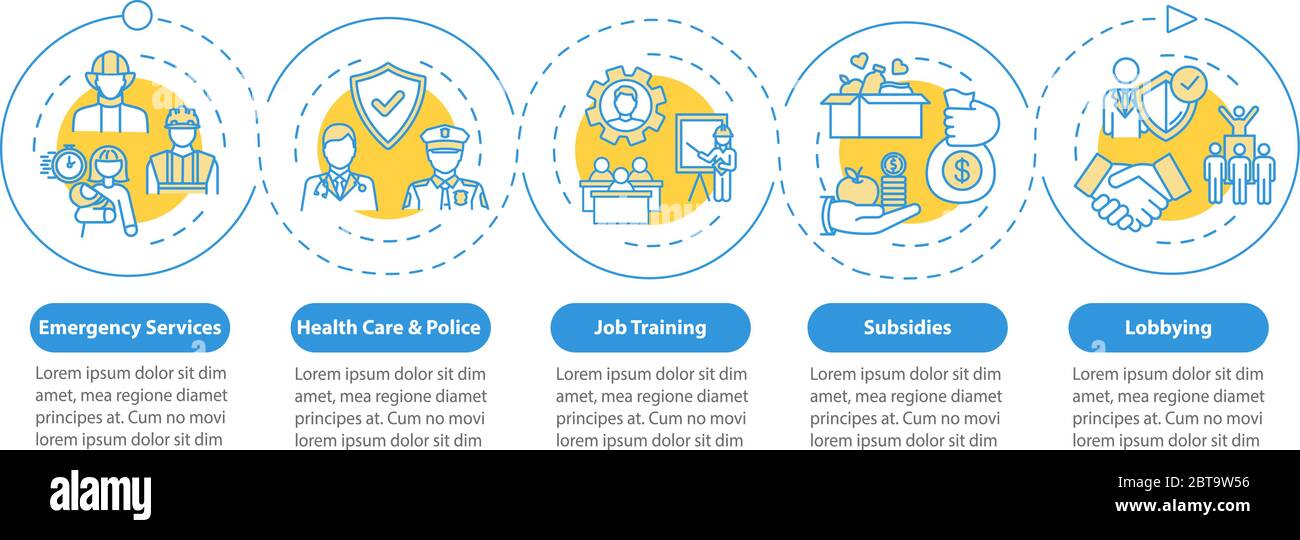 Emergency Services

Lorem ipsum dolor sit dim amet, mea regione diamet principes at. Cum no movi lorem ipsum dolor sit dim

Health Care & Police

Lorem ipsum dolor sit dim amet, mea regione diamet principes at. Cum no movi lorem ipsum dolor sit dim

Job Training

Lorem ipsum dolor sit dim amet, mea regione diamet principes at. Cum no movi lorem ipsum dolor sit dim

Subsidies

Lorem ipsum dolor sit dim amet, mea regione diamet principes at. Cum no movi lorem ipsum dolor sit dim

Lobbying

Lorem ipsum dolor sit dim amet, mea regione diamet principes at. Cum no movi lorem ipsum dolor sit dim

alamy

Image ID: 2BT9W56
www.alamy.com