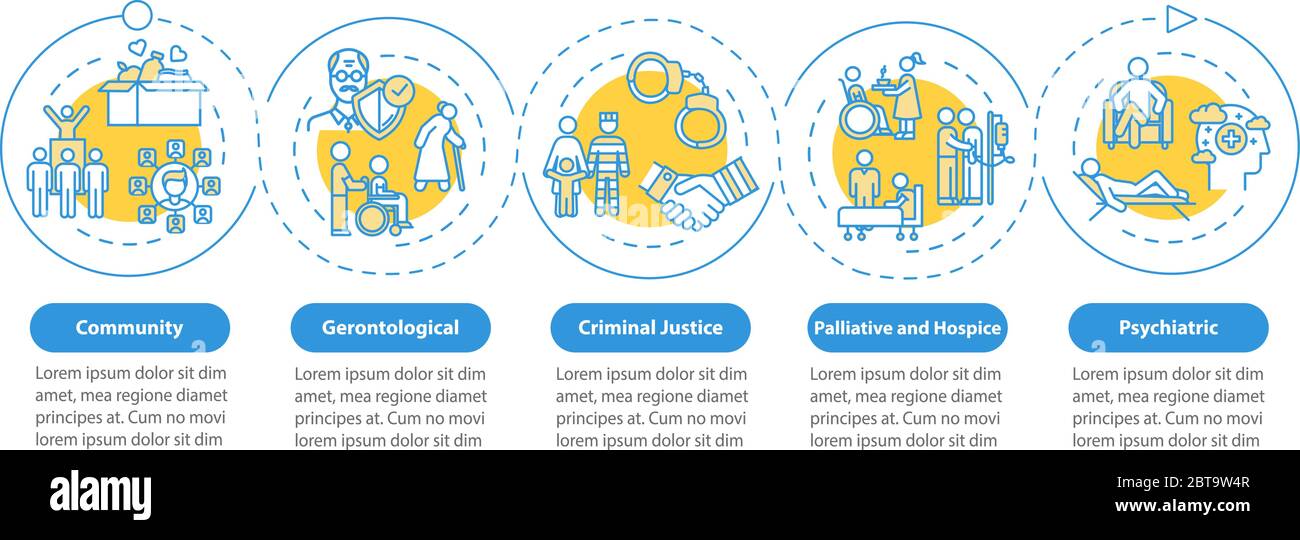 Community

Lorem ipsum dolor sit dim amet, mea regione diamet principes at. Cum no movi lorem ipsum dolor sit dim

Gerontological

Lorem ipsum dolor sit dim amet, mea regione diamet principes at. Cum no movi lorem ipsum dolor sit dim

Criminal Justice

Lorem ipsum dolor sit dim amet, mea regione diamet principes at. Cum no movi lorem ipsum dolor sit dim

Palliative and Hospice

Lorem ipsum dolor sit dim amet, mea regione diamet principes at. Cum no movi lorem ipsum dolor sit dim

Psychiatric

Lorem ipsum dolor sit dim amet, mea regione diamet principes at. Cum no movi lorem ipsum dolor sit dim

alamy

Image ID: 2BT9W4R
www.alamy.com