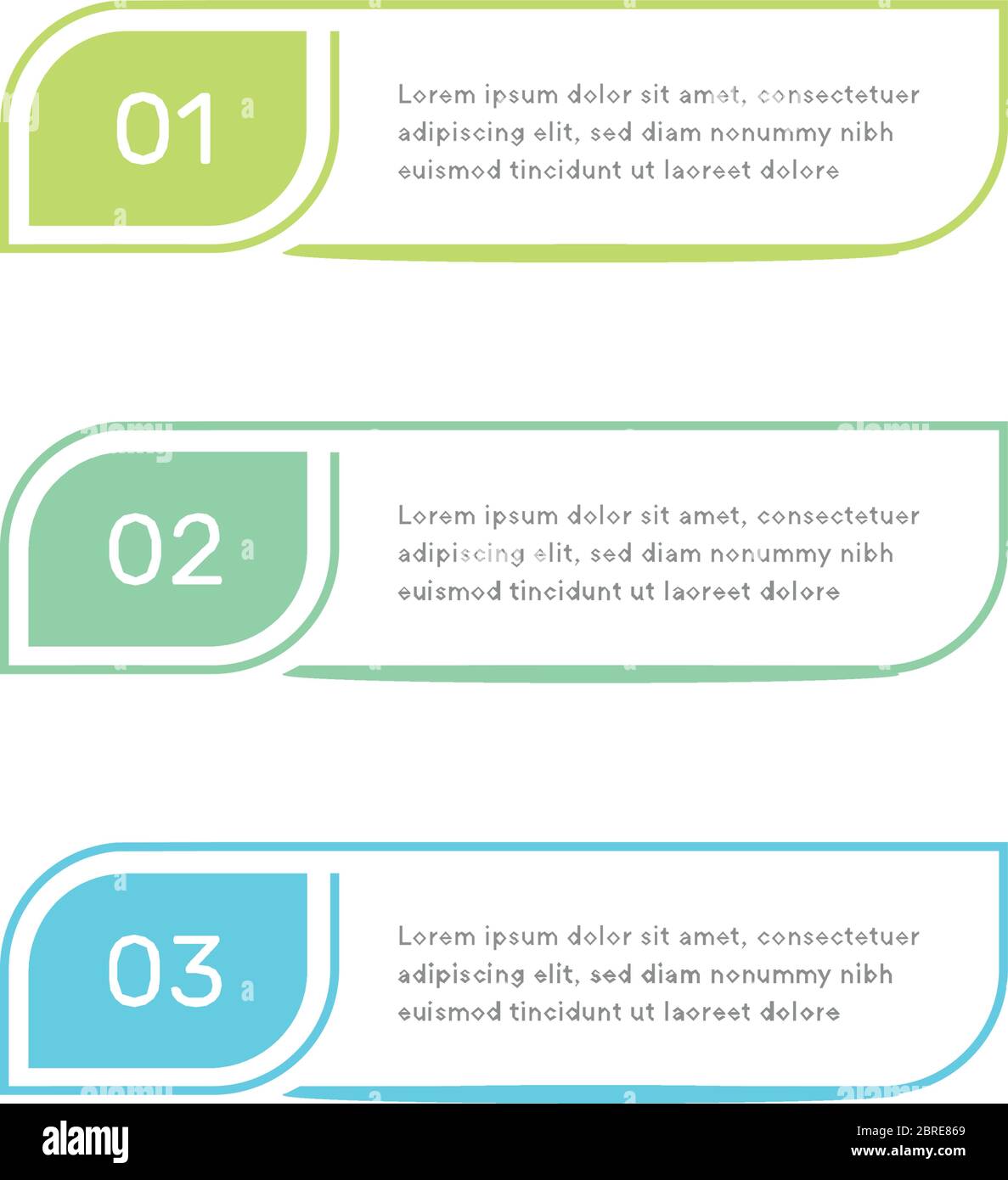 01

Lorem ipsum dolor sit amet, consectetuer adipiscing elit, sed diam nonummy nibh euismod tincidunt ut laoreet dolore

02

Lorem ipsum dolor sit amet, consectetuer adipiscing elit, sed diam nonummy nibh euismod tincidunt ut laoreet dolore

03

Lorem ipsum dolor sit amet, consectetuer adipiscing elit, sed diam nonummy nibh euismod tincidunt ut laoreet dolore

alamy

Image ID: 2BRE869
www.alamy.com