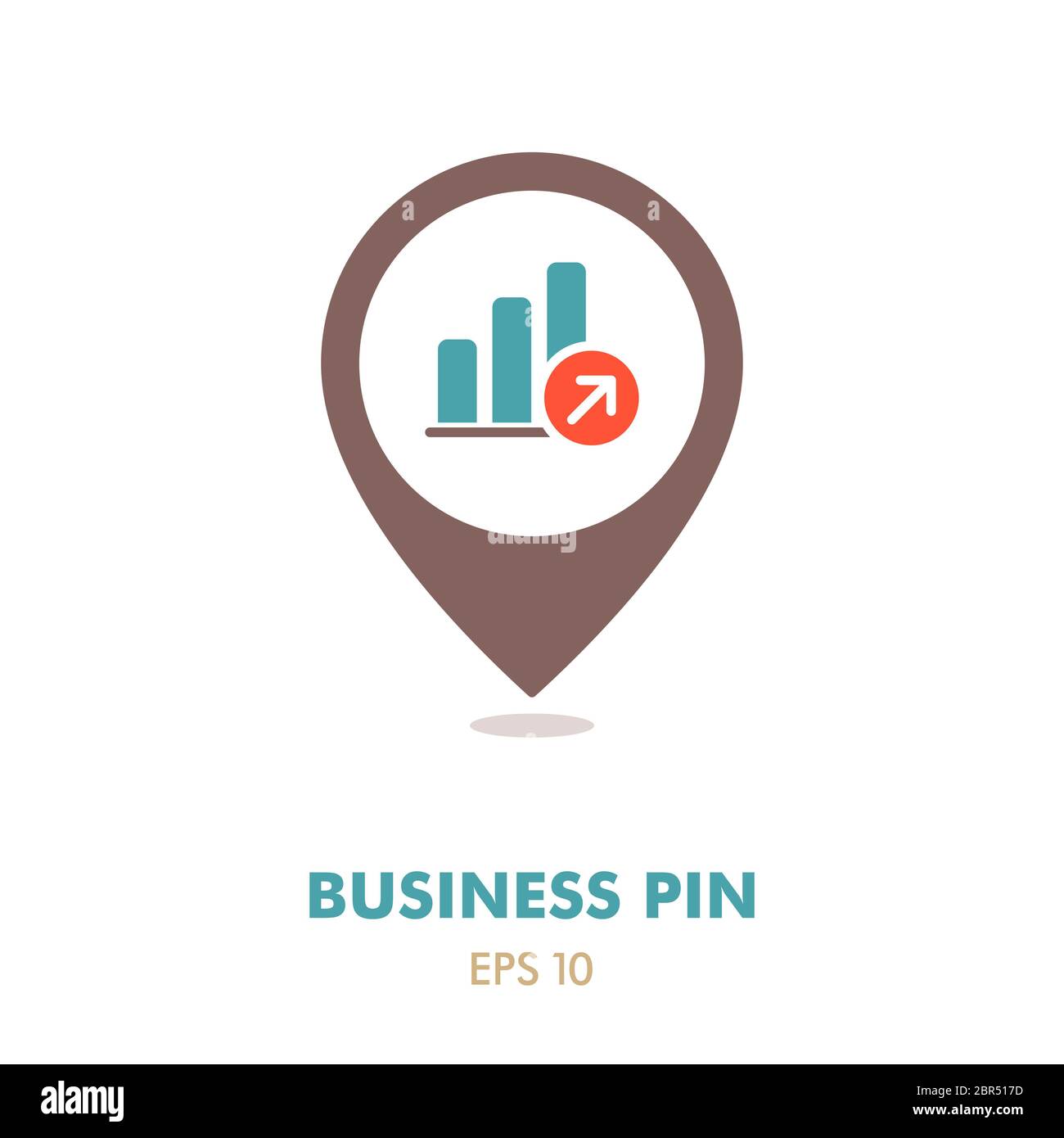 a
a
alamy

BUSINESS PIN
EPS 10

alamy
Image ID: 2BR517D
www.alamy.com