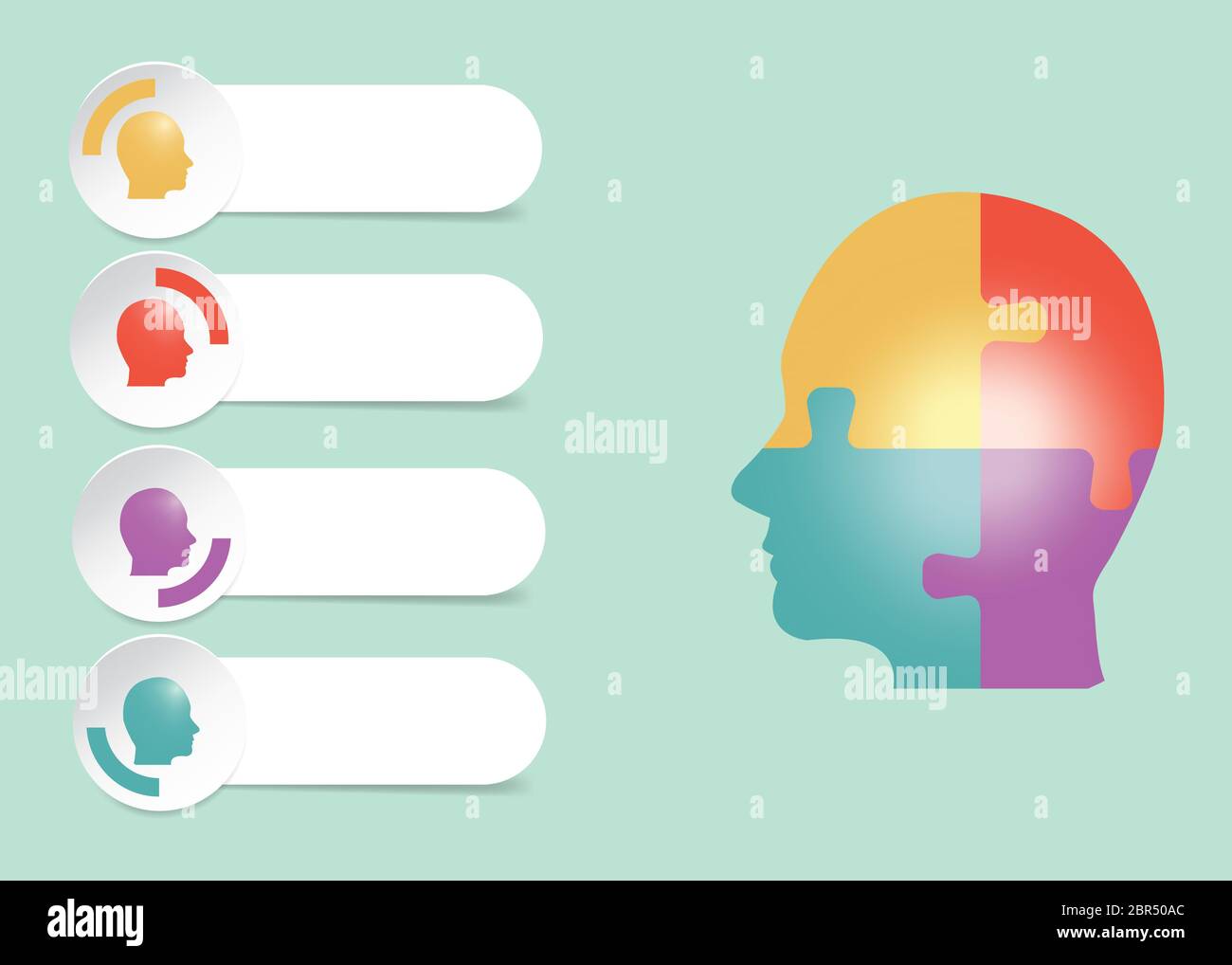 alamy
alamy
alamy
alamy
alamy

alamy

Image ID: 2BR50AC
www.alamy.com