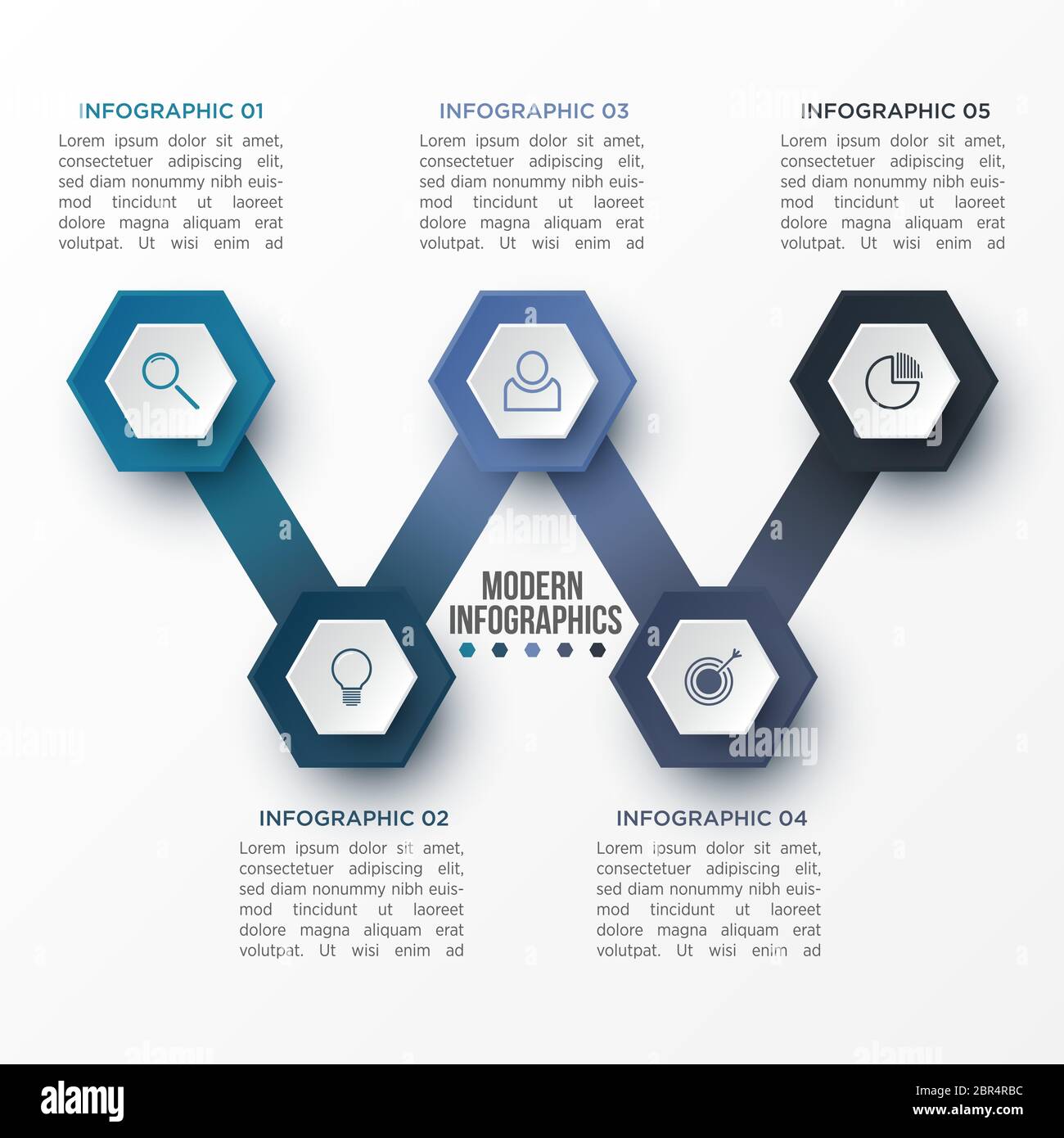 INFOGRAPHIC 01

Lorem ipsum dolor sit amet, consectetuer adipiscing elit, sed diam nonummy nibh euismod tincidunt ut laoreet dolore magna aliquam erat volutpat. Ut wisi enim ad

INFOGRAPHIC 03

Lorem ipsum dolor sit amet, consectetuer adipiscing elit, sed diam nonummy nibh euismod tincidunt ut laoreet dolore magna aliquam erat volutpat. Ut wisi enim ad

INFOGRAPHIC 05

Lorem ipsum dolor sit amet, consectetuer adipiscing elit, sed diam nonummy nibh euismod tincidunt ut laoreet dolore magna aliquam erat volutpat. Ut wisi enim ad

MODERN INFOGRAPHICS

INFOGRAPHIC 02

Lorem ipsum dolor sit amet, consectetuer adipiscing elit, sed diam nonummy nibh euismod tincidunt ut laoreet dolore magna aliquam erat volutpat. Ut wisi enim ad

INFOGRAPHIC 04

Lorem ipsum dolor sit amet, consectetuer adipiscing elit, sed diam nonummy nibh euismod tincidunt ut laoreet dolore magna aliquam erat volutpat. Ut wisi enim ad

alamy

Image ID: 2BR4RBC
www.alamy.com