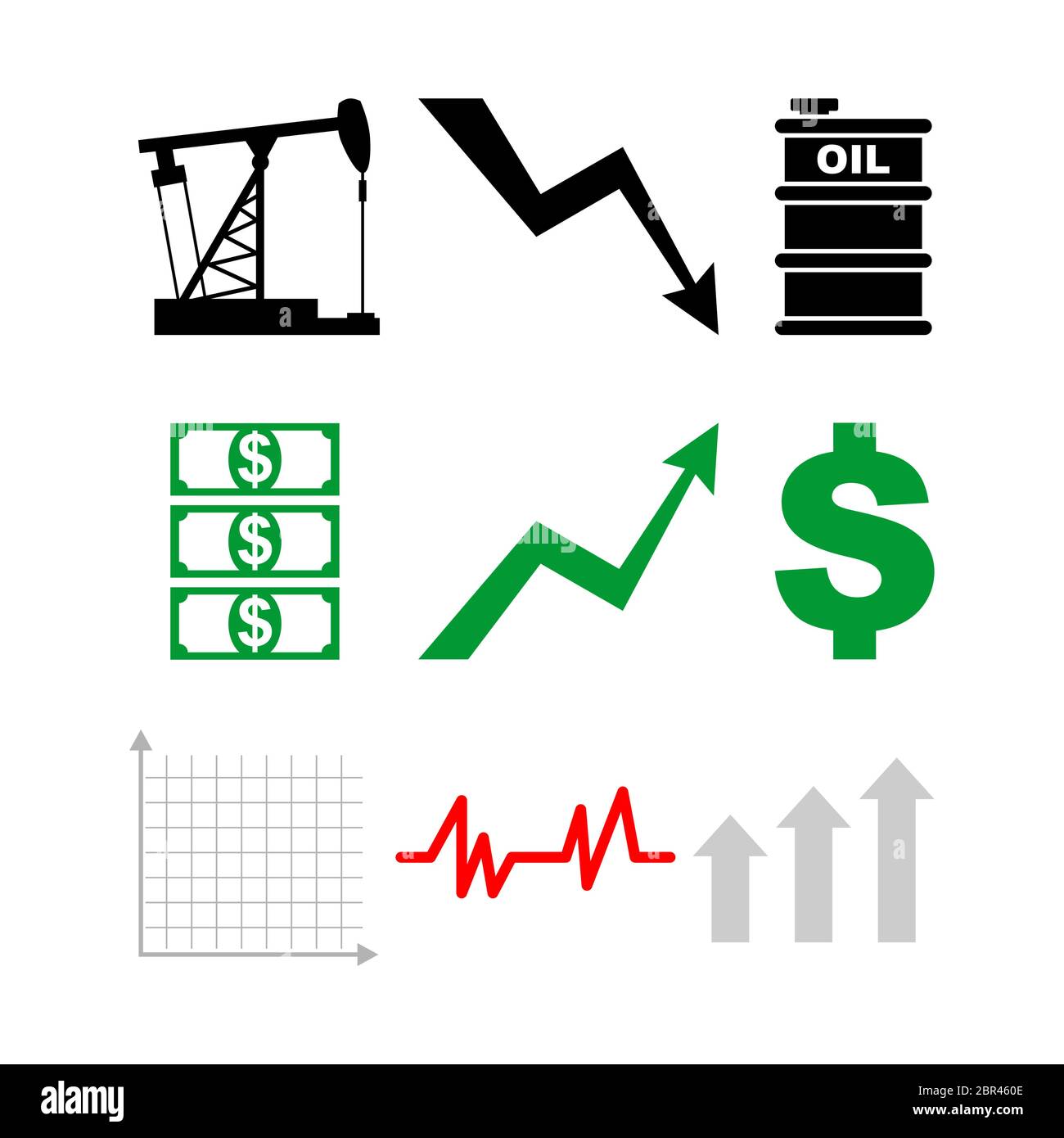 OIL

$

$

$

$

alamy

Image ID: 2BR460E
www.alamy.com