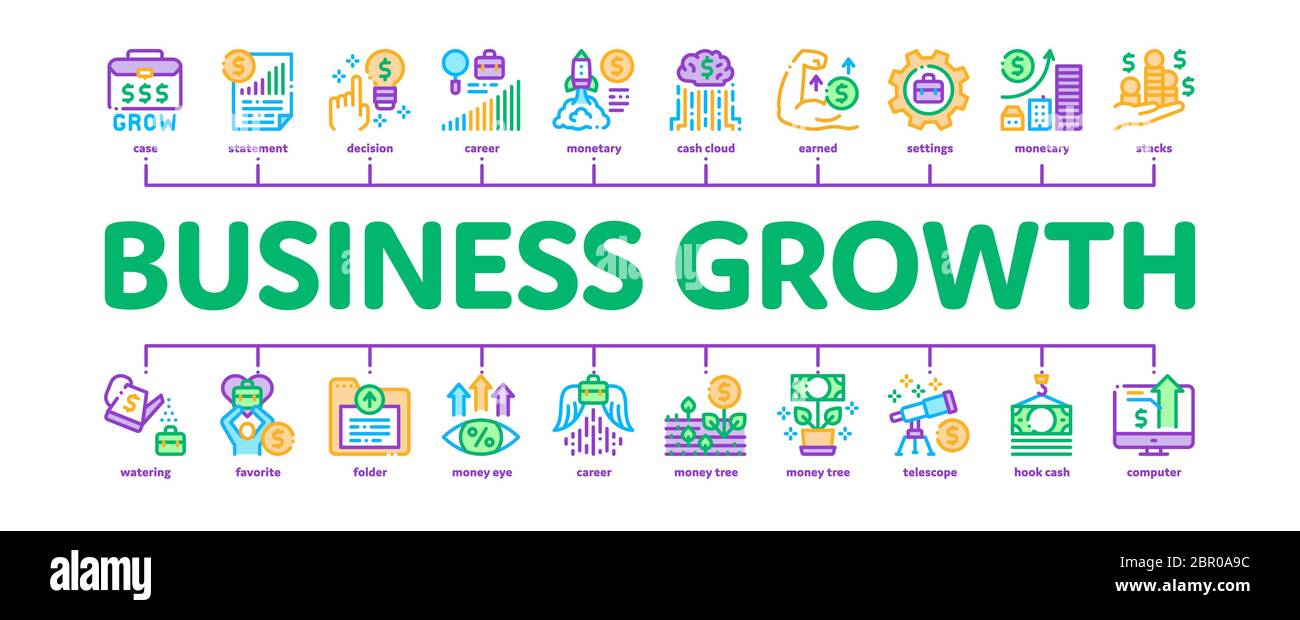 $$$
GROW
case
statement
decision
career
monetary
cash cloud
earned
settings
monetary
stacks

BUSINESS GROWTH

watering
favorite
folder
money eye
career
money tree
money tree
telescope
hook cash
computer

alamy
Image ID: 2BR0A9C
www.alamy.com