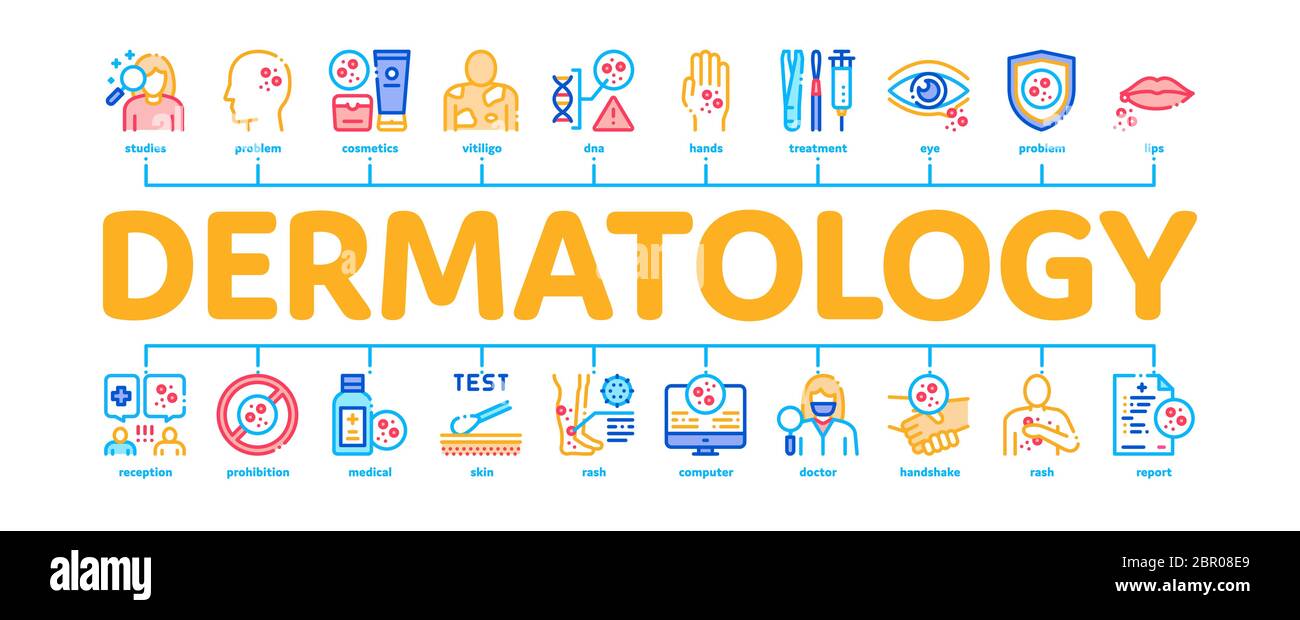 studies problem cosmetics vitiligo dna hands treatment eye problem lips

DERMATOLOGY

TEST

reception prohibition medical skin rash computer doctor handshake rash report

alamy

Image ID: 2BR08E9
www.alamy.com