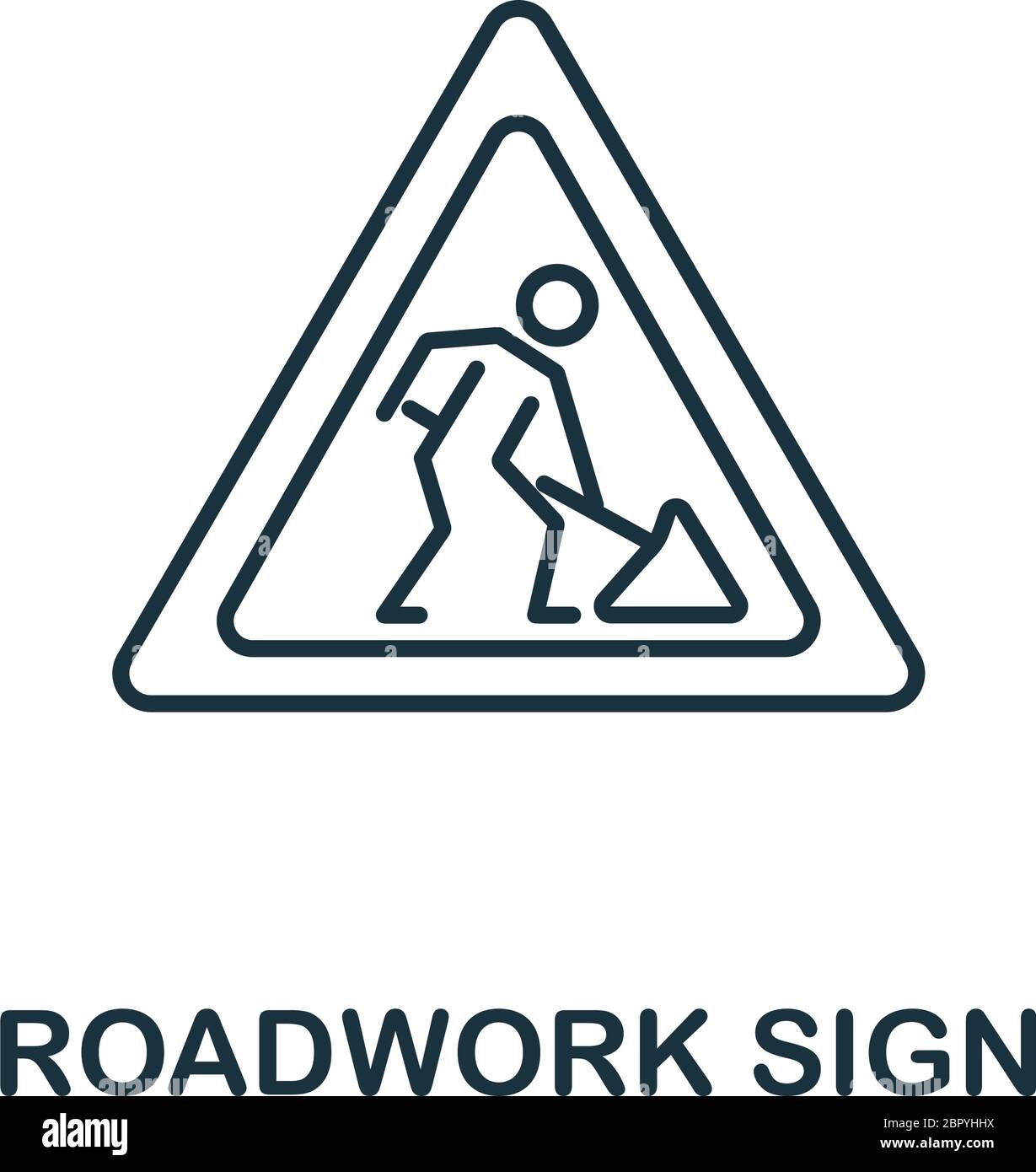 ROADWORK SIGN

alamy

Image ID: 2BPYHHX
www.alamy.com