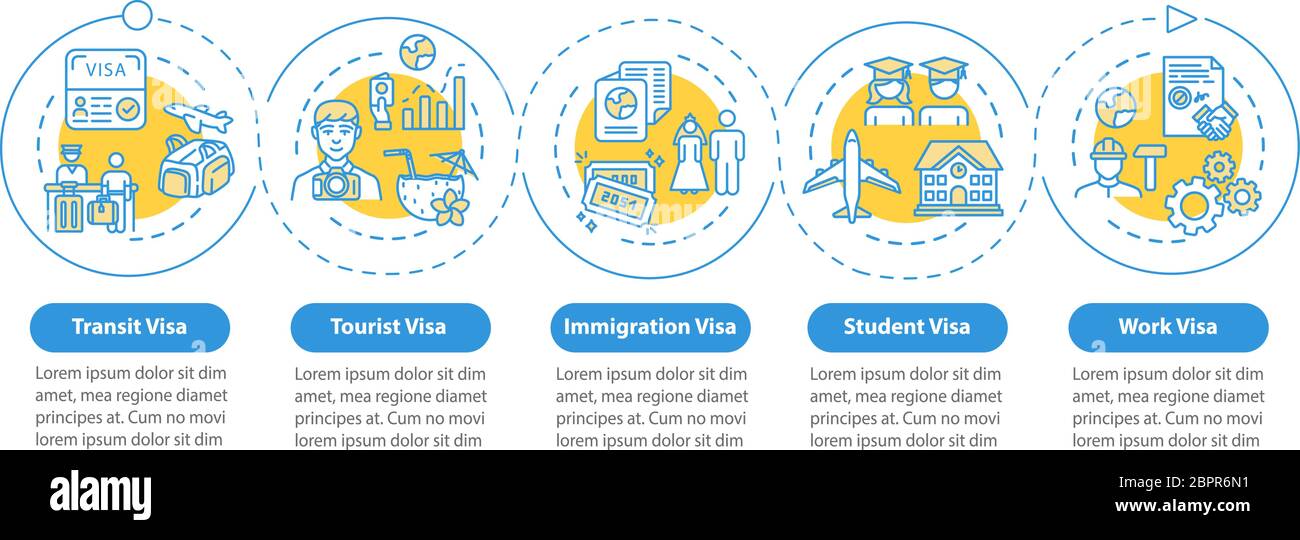 VISA

2051

Transit Visa

Lorem ipsum dolor sit dim amet, mea regione diamet principes at. Cum no movi lorem ipsum dolor sit dim

Tourist Visa

Lorem ipsum dolor sit dim amet, mea regione diamet principes at. Cum no movi lorem ipsum dolor sit dim

Immigration Visa

Lorem ipsum dolor sit dim amet, mea regione diamet principes at. Cum no movi lorem ipsum dolor sit dim

Student Visa

Lorem ipsum dolor sit dim amet, mea regione diamet principes at. Cum no movi lorem ipsum dolor sit dim

Work Visa

Lorem ipsum dolor sit dim amet, mea regione diamet principes at. Cum no movi lorem ipsum dolor sit dim

alamy

Image ID: 2BPR6N1
www.alamy.com