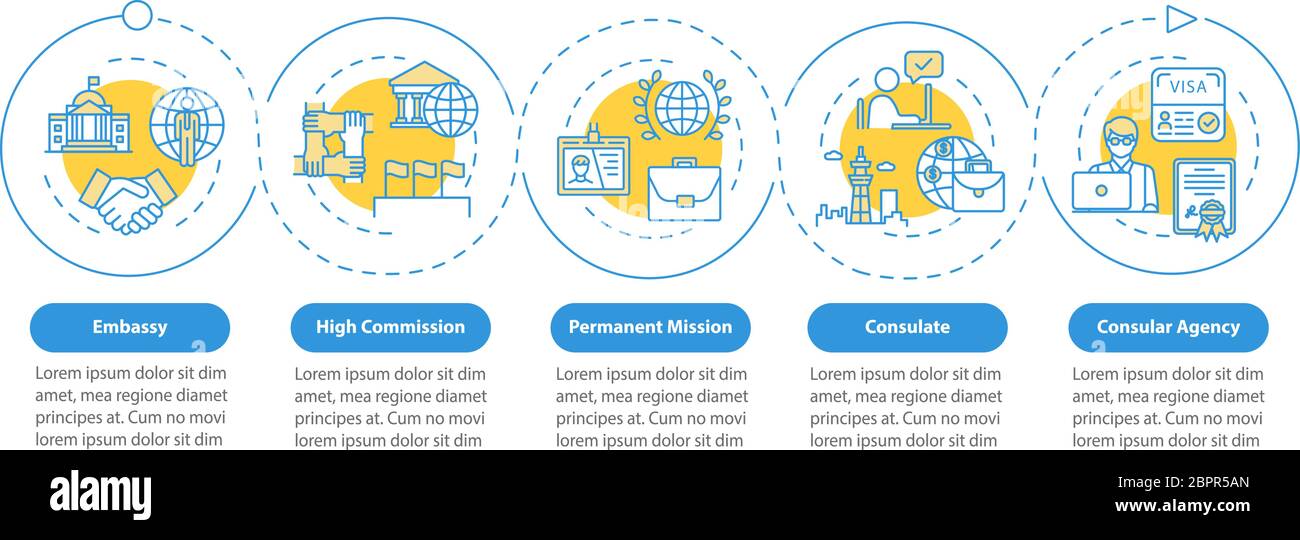 VISA

Embassy

Lorem ipsum dolor sit dim amet, mea regione diamet principes at. Cum no movi lorem ipsum dolor sit dim

High Commission

Lorem ipsum dolor sit dim amet, mea regione diamet principes at. Cum no movi lorem ipsum dolor sit dim

Permanent Mission

Lorem ipsum dolor sit dim amet, mea regione diamet principes at. Cum no movi lorem ipsum dolor sit dim

Consulate

Lorem ipsum dolor sit dim amet, mea regione diamet principes at. Cum no movi lorem ipsum dolor sit dim

Consular Agency

Lorem ipsum dolor sit dim amet, mea regione diamet principes at. Cum no movi lorem ipsum dolor sit dim

alamy

Image ID: 2BPR5AN
www.alamy.com