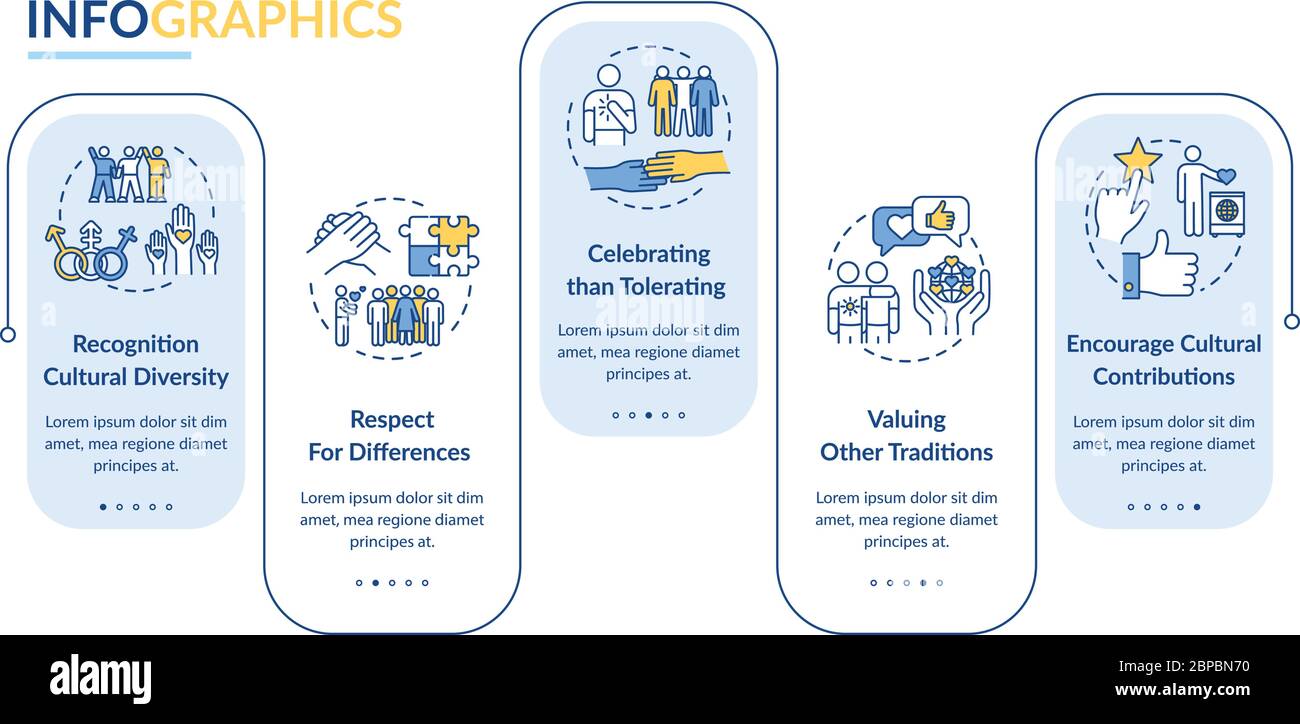 INFOGRAPHICS

Recognition Cultural Diversity

Lorem ipsum dolor sit dim amet, mea regione diamet principes at.

Respect For Differences

Lorem ipsum dolor sit dim amet, mea regione diamet principes at.

Celebrating than Tolerating

Lorem ipsum dolor sit dim amet, mea regione diamet principes at.

Valuing Other Traditions

Lorem ipsum dolor sit dim amet, mea regione diamet principes at.

Encourage Cultural Contributions

Lorem ipsum dolor sit dim amet, mea regione diamet principes at.

alamy

Image ID: 2BPBN70
www.alamy.com