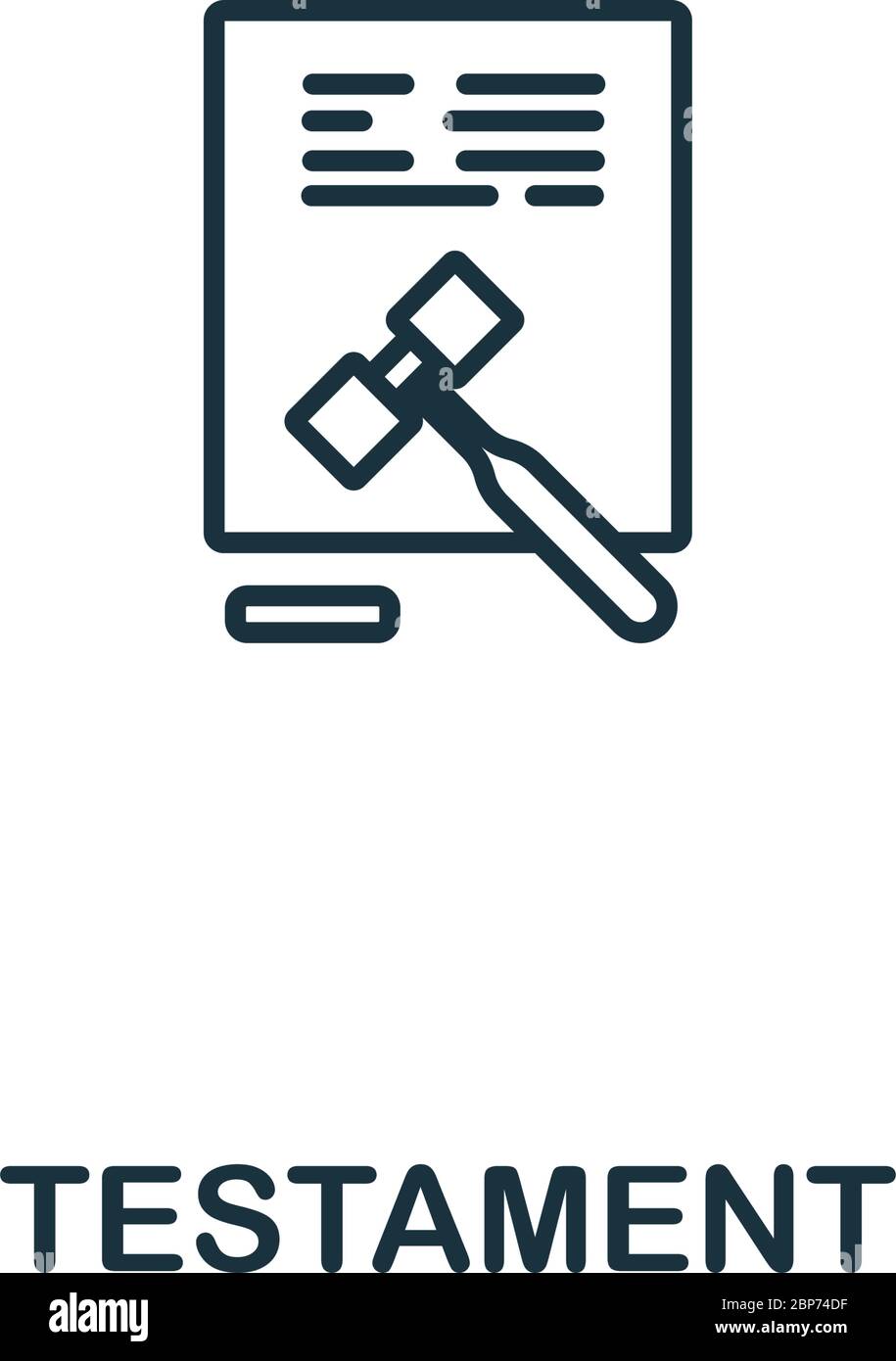 TESTAMENT

alamy

Image ID: 2BP74DF
www.alamy.com