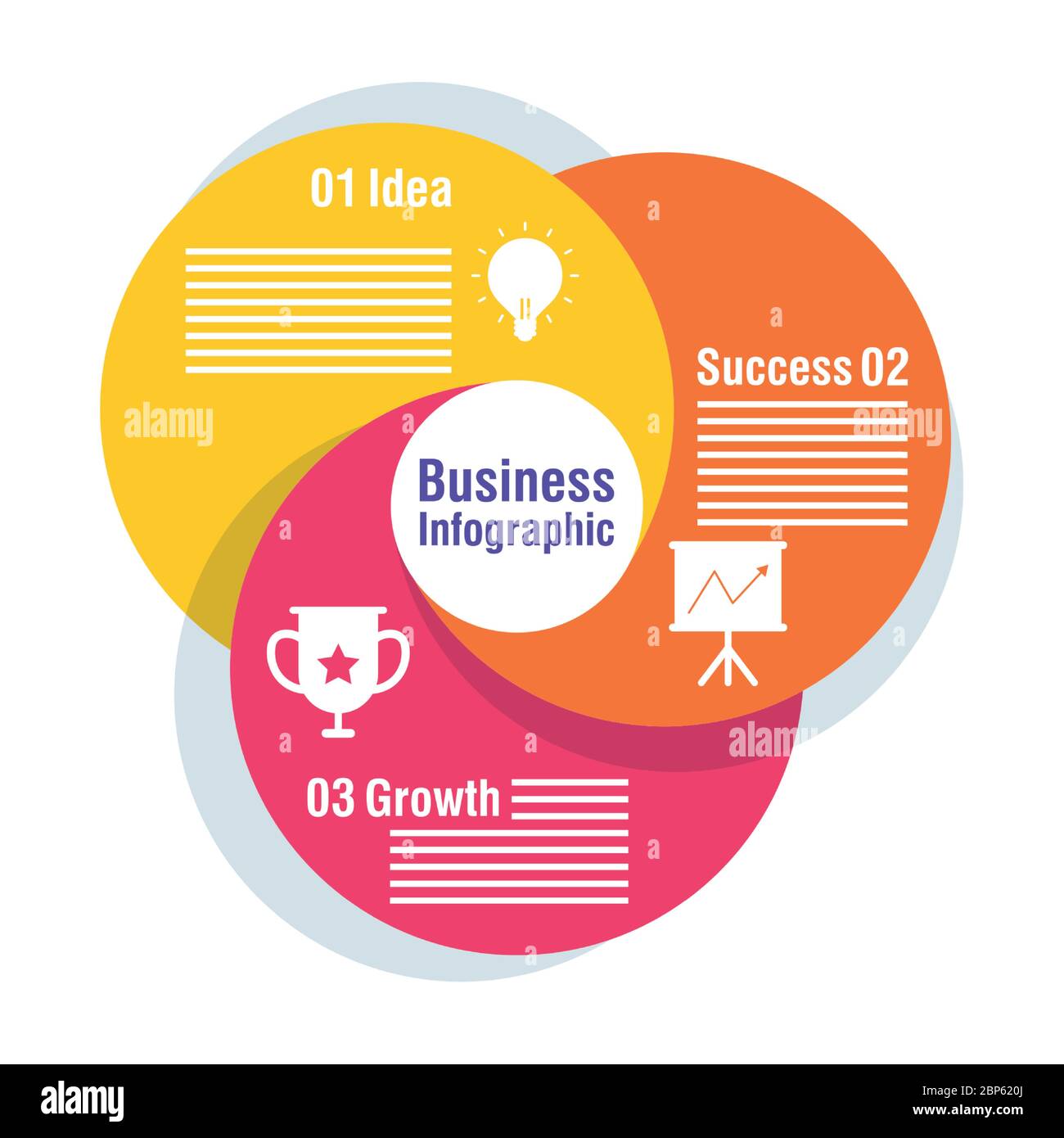 01 Idea

Success 02

Business
Infographic

03 Growth

alamy

alamy

alamy

alamy

Image ID: 2BP620J
www.alamy.com